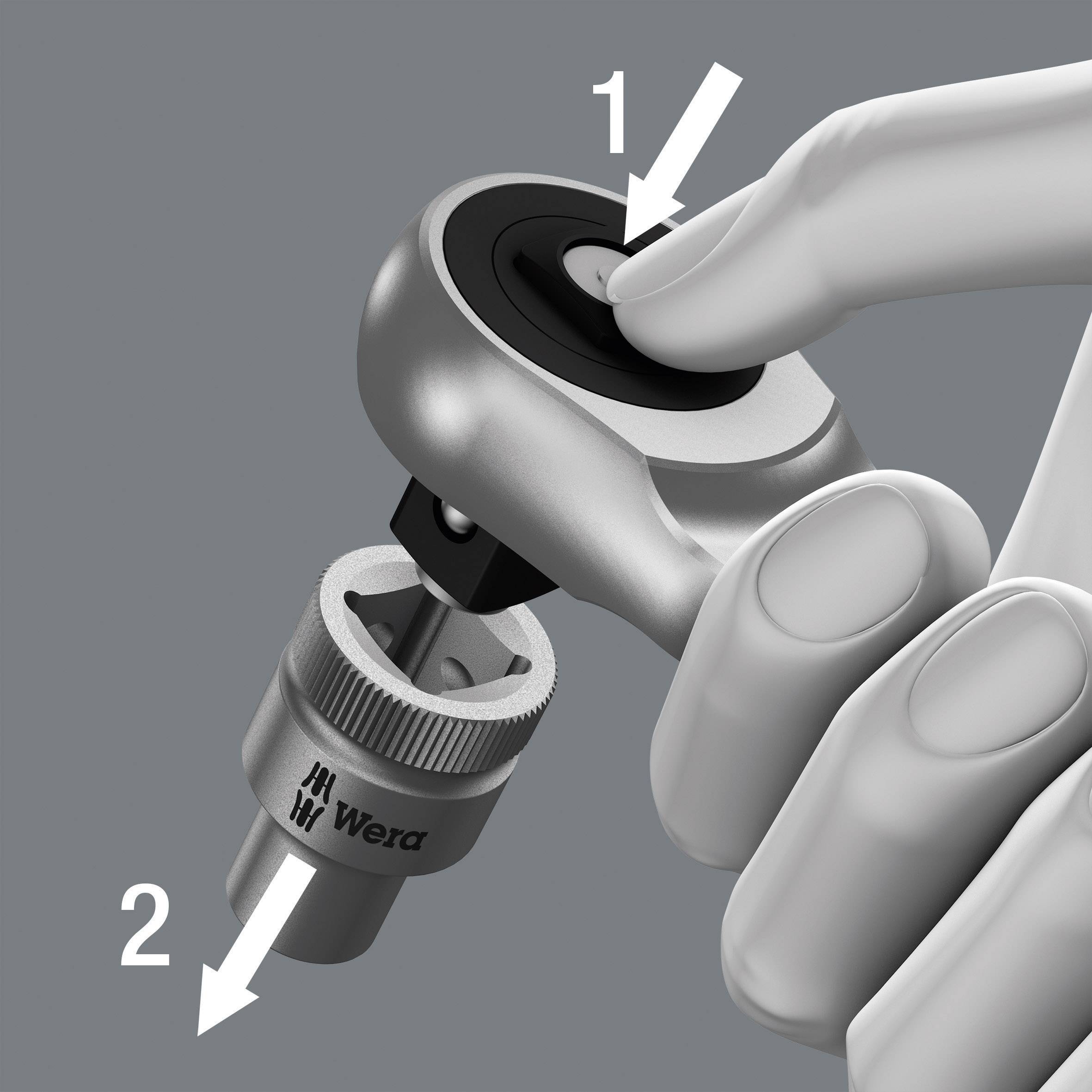 1

Wera

2