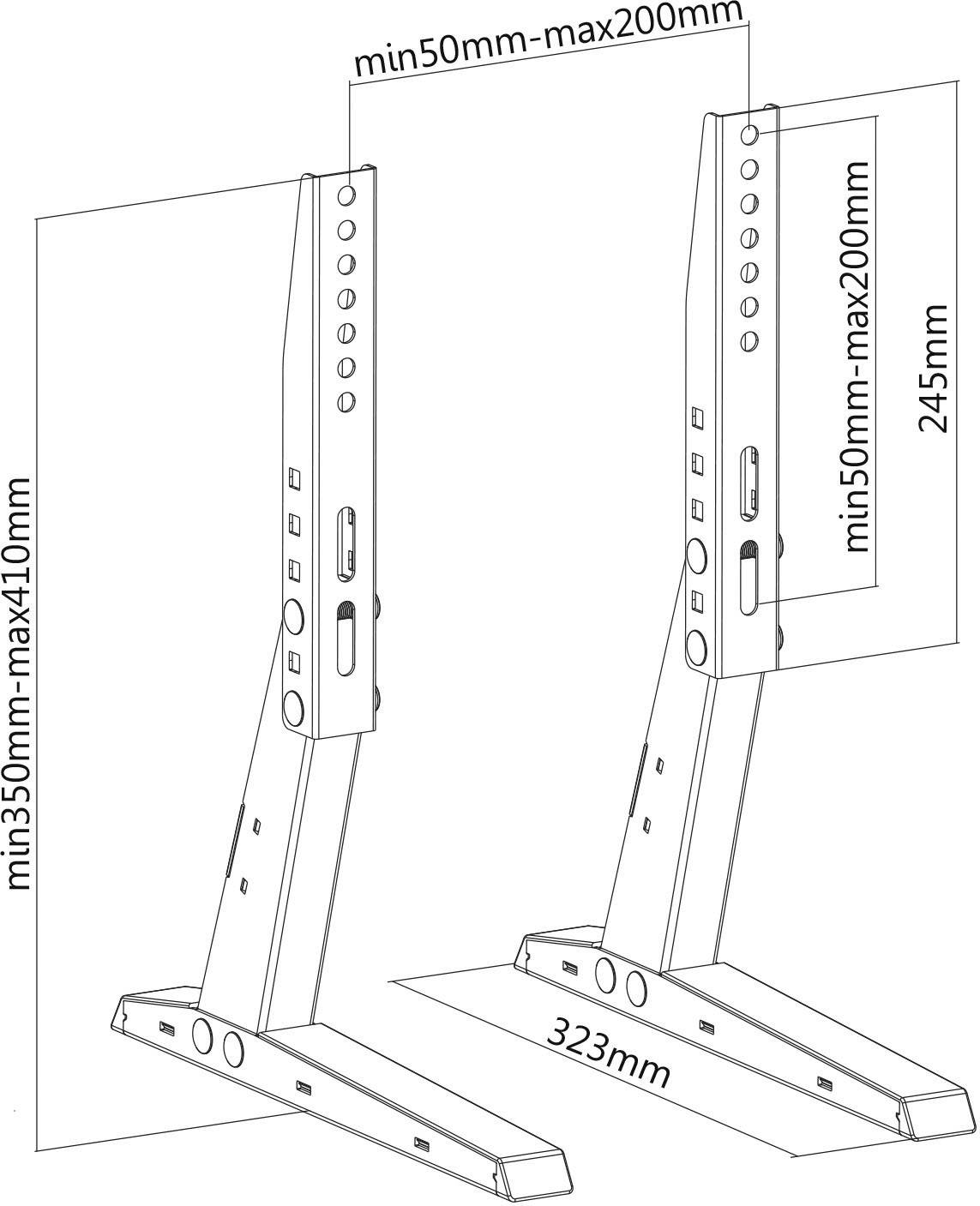 min50mm-max200mm

min350mm-max410mm

min50mm-max200mm

245mm

323mm