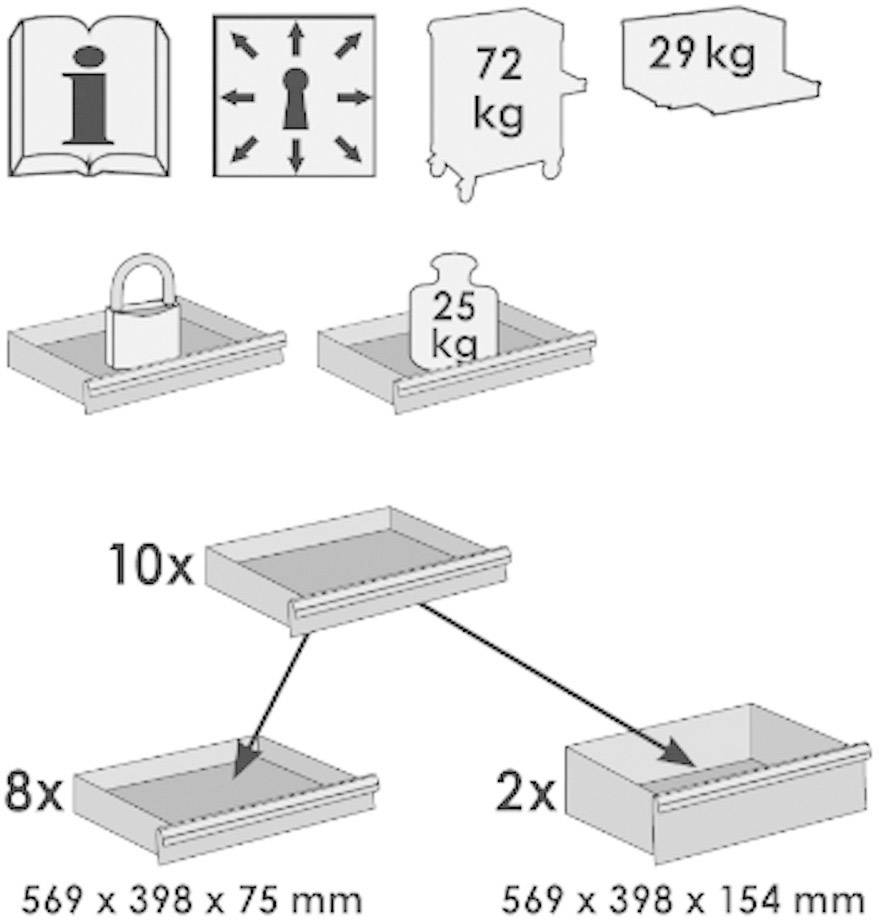 i

72 kg

29 kg

25 kg

10x

8x

2x

569 x 398 x 75 mm

569 x 398 x 154 mm