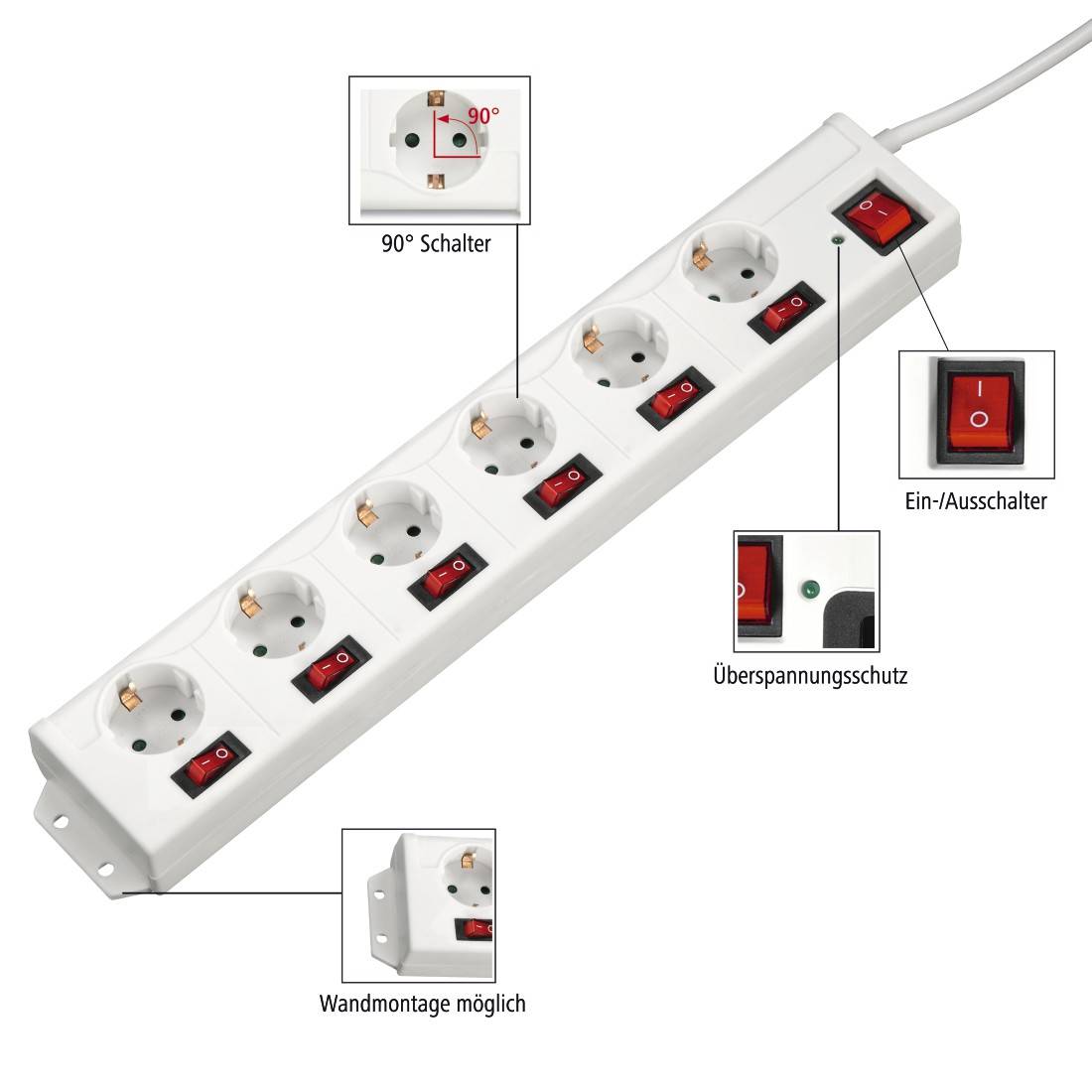 90°

90° Schalter

Ein-/Ausschalter

Überspannungsschutz

Wandmontage möglich