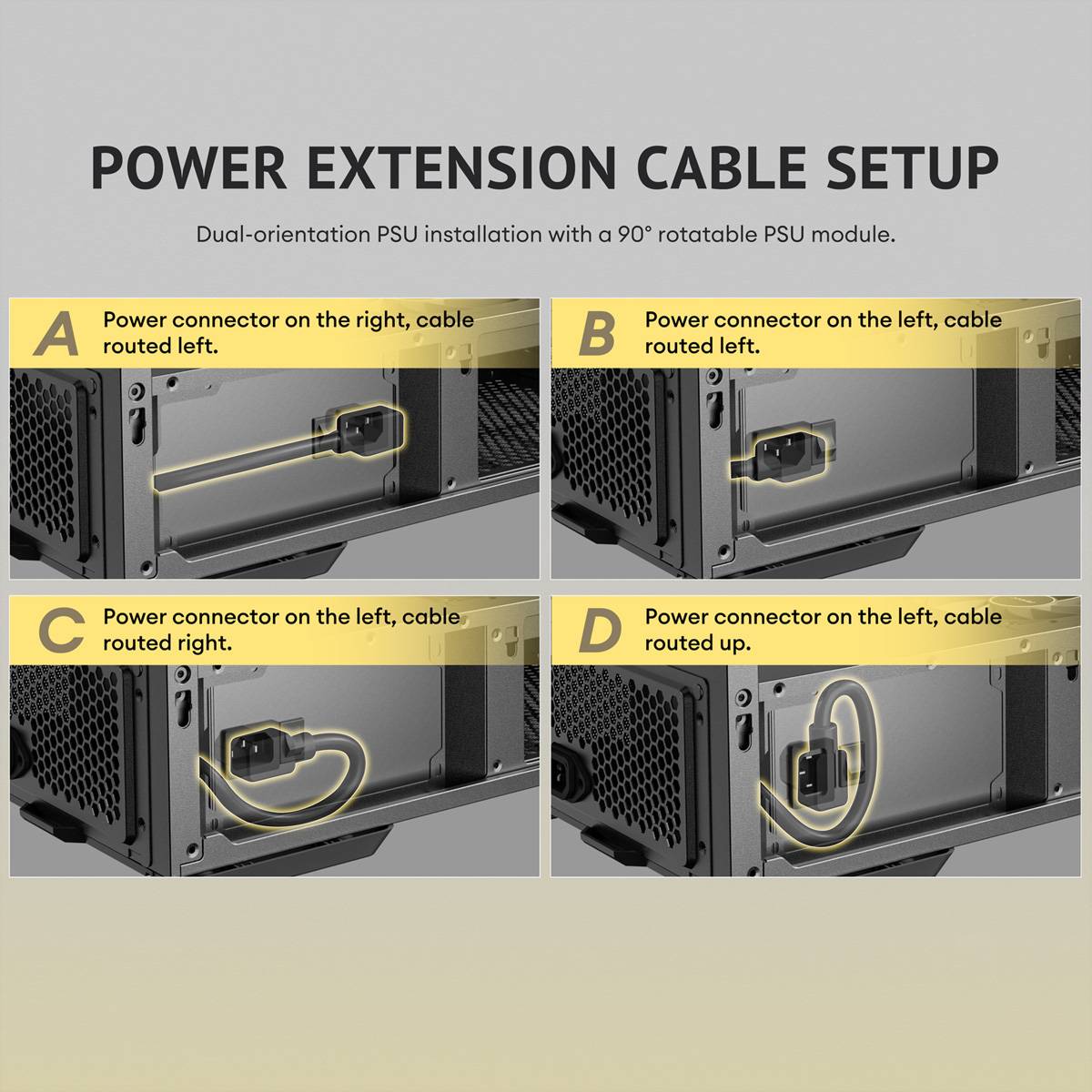 POWER EXTENSION CABLE SETUP

Dual-orientation PSU installation with a 90° rotatable PSU module.

A Power connector on the right, cable routed left.

B Power connector on the left, cable routed left.

C Power connector on the left, cable routed right.

D Power connector on the left, cable routed up.