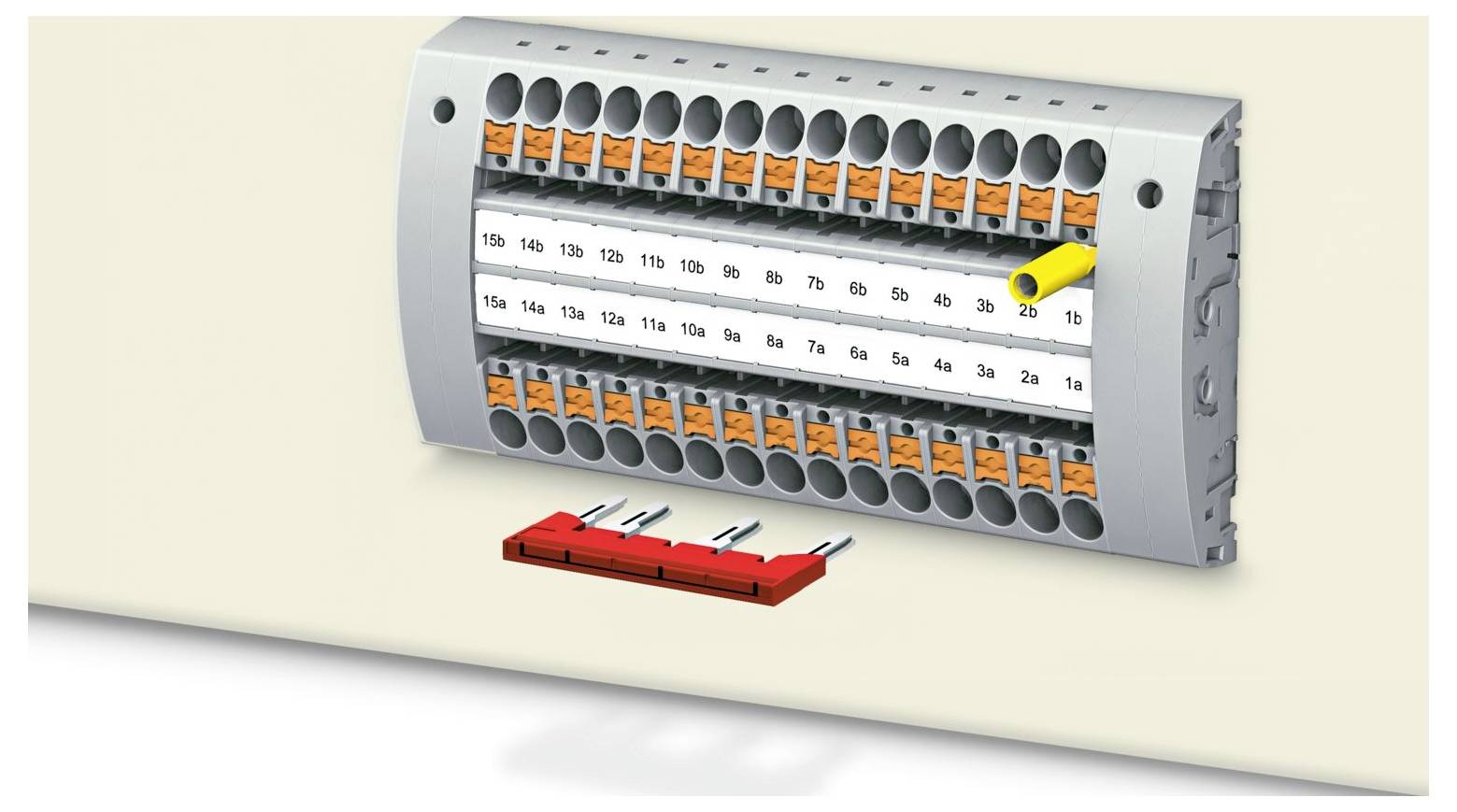 15b 14b 13b 12b 11b 10b 9b 8b 7b 6b 5b 4b 3b 2b 1b

15a 14a 13a 12a 11a 10a 9a 8a 7a 6a 5a 4a 3a 2a 1a