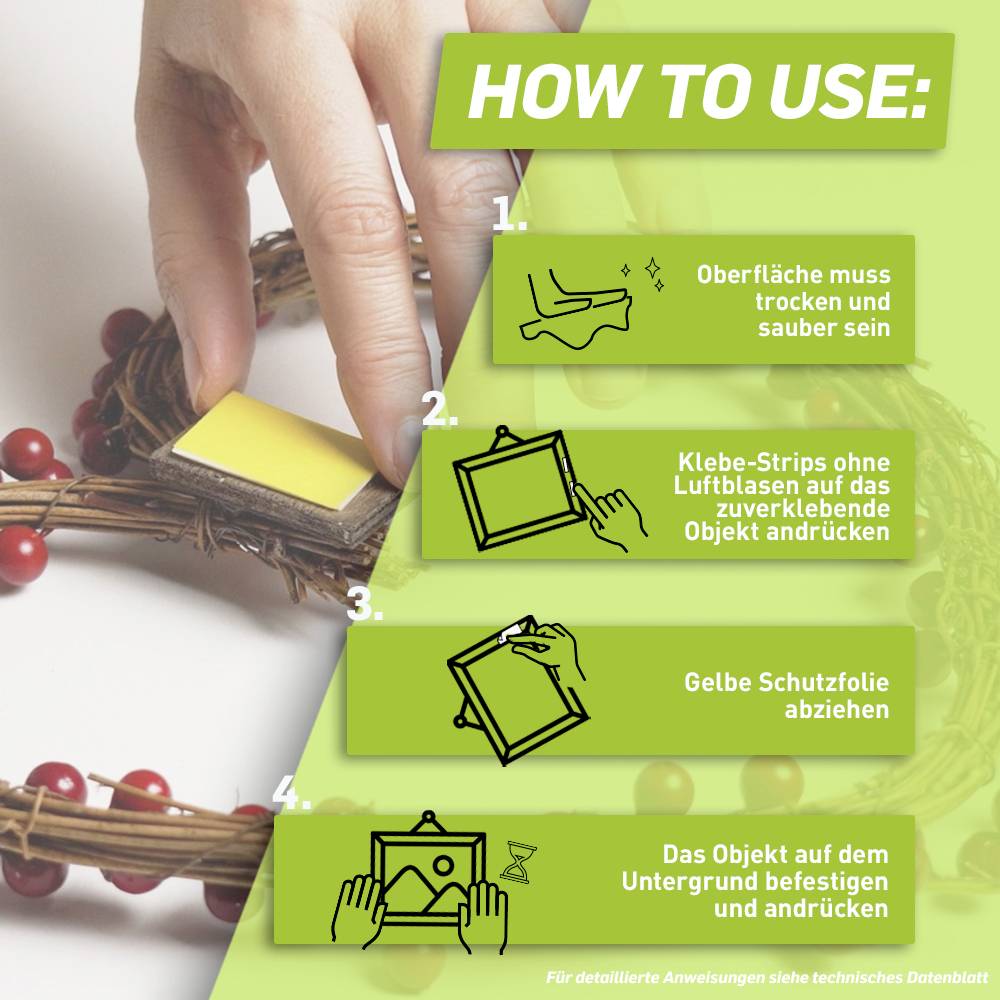 HOW TO USE:

1.

Oberfläche muss trocken und sauber sein

2.

Klebe-Strips ohne Luftblasen auf das zuverklebende Objekt andrücken

3.

Gelbe Schutzfolie abziehen

4.

Das Objekt auf dem Untergrund befestigen und andrücken

Für detaillierte Anweisungen siehe technisches Datenblatt