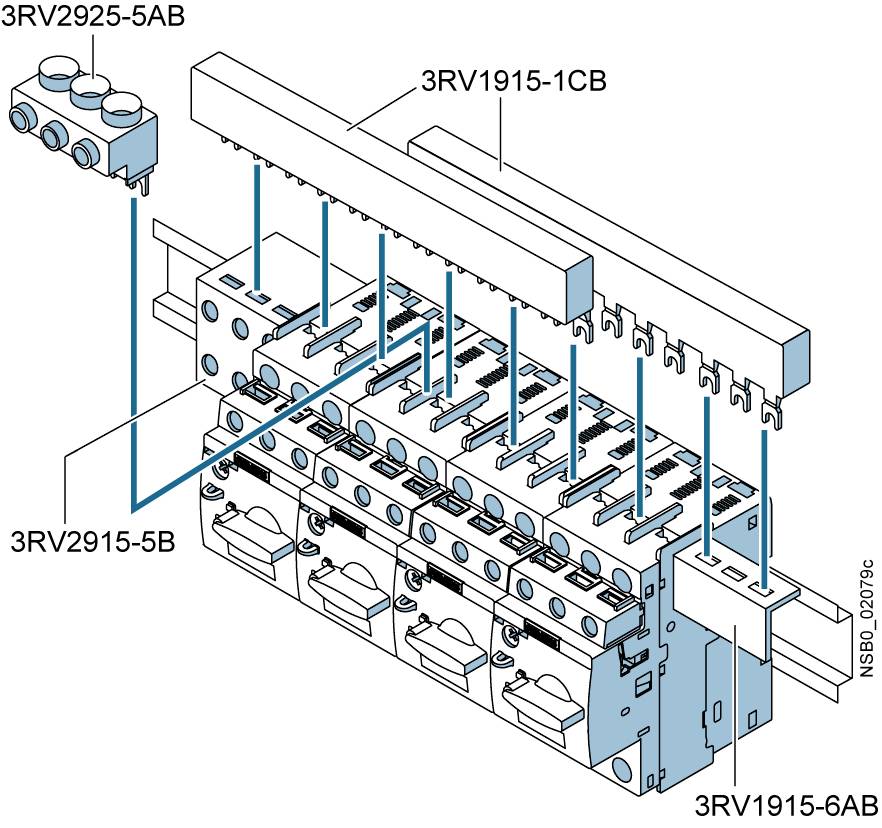 3RV2925-5AB

3RV1915-1CB

3RV2915-5B

NSB0_02079c

3RV1915-6AB