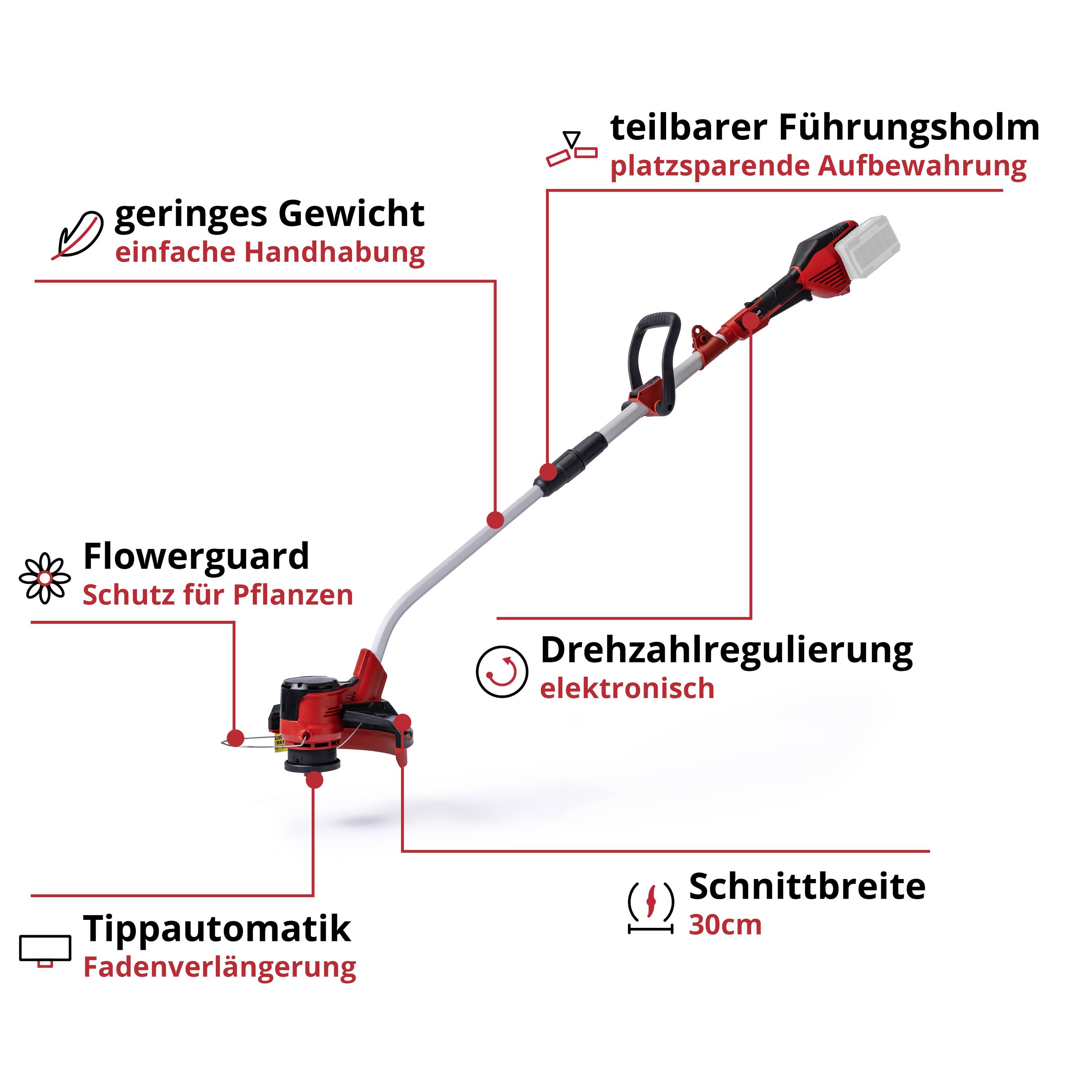 teilbarer Führungsholm
platzsparende Aufbewahrung

geringes Gewicht
einfache Handhabung

Flowerguard
Schutz für Pflanzen

Drehzahlregulierung
elektronisch

Schnittbreite
30cm

Tippautomatik
Fadenverlängerung