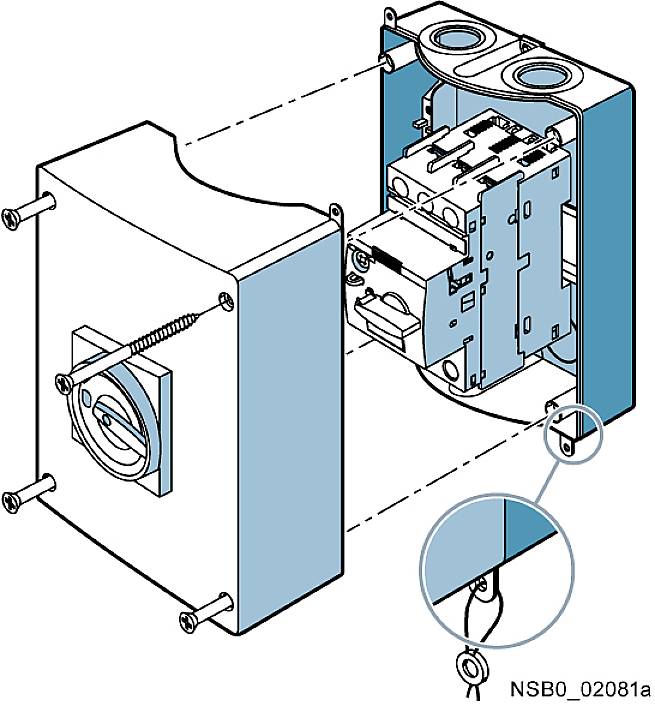 NSB0_02081a