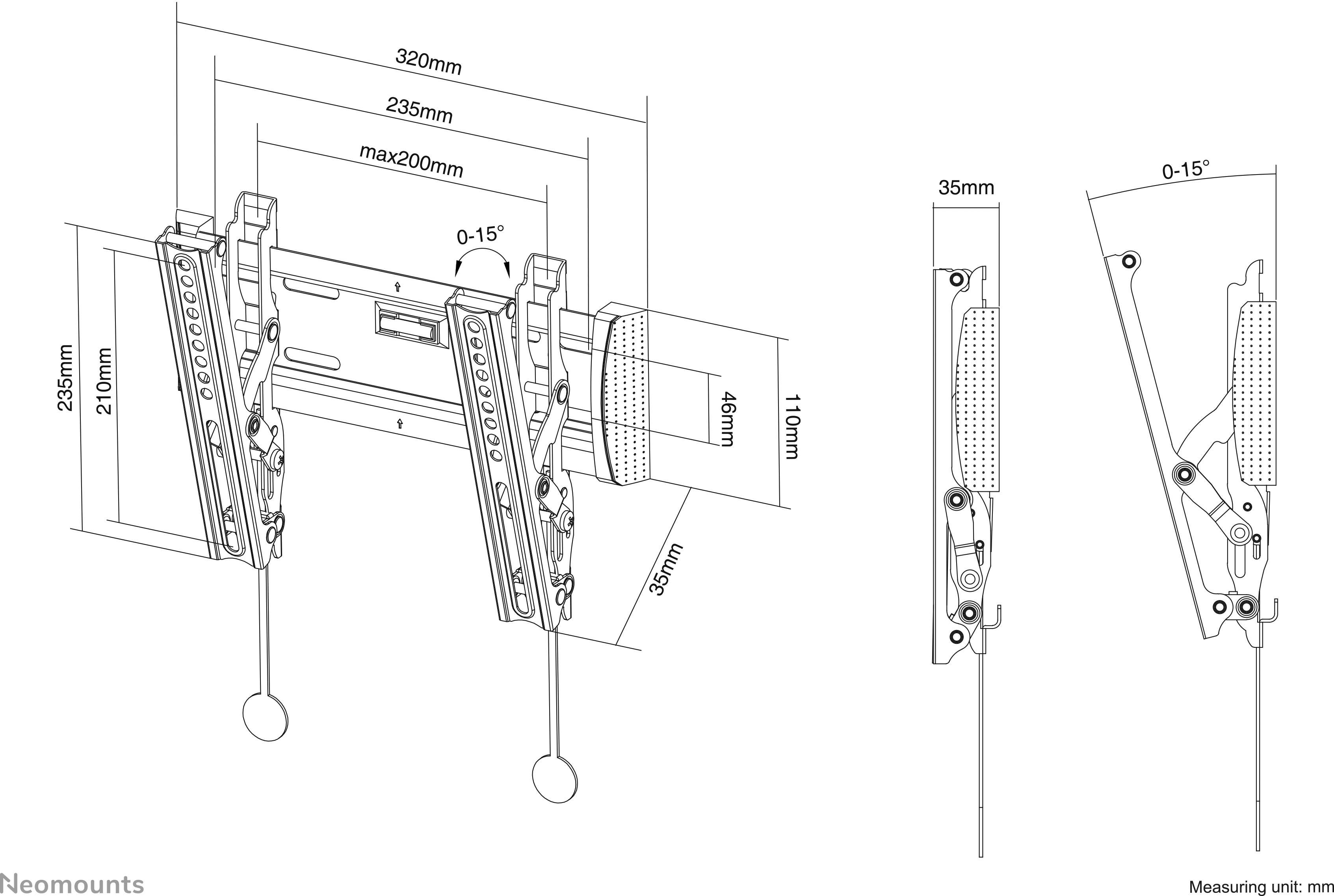 320mm
235mm
max200mm
0-15°
235mm
210mm
46mm
110mm
35mm
35mm
0-15°
Neomounts
Measuring unit: mm