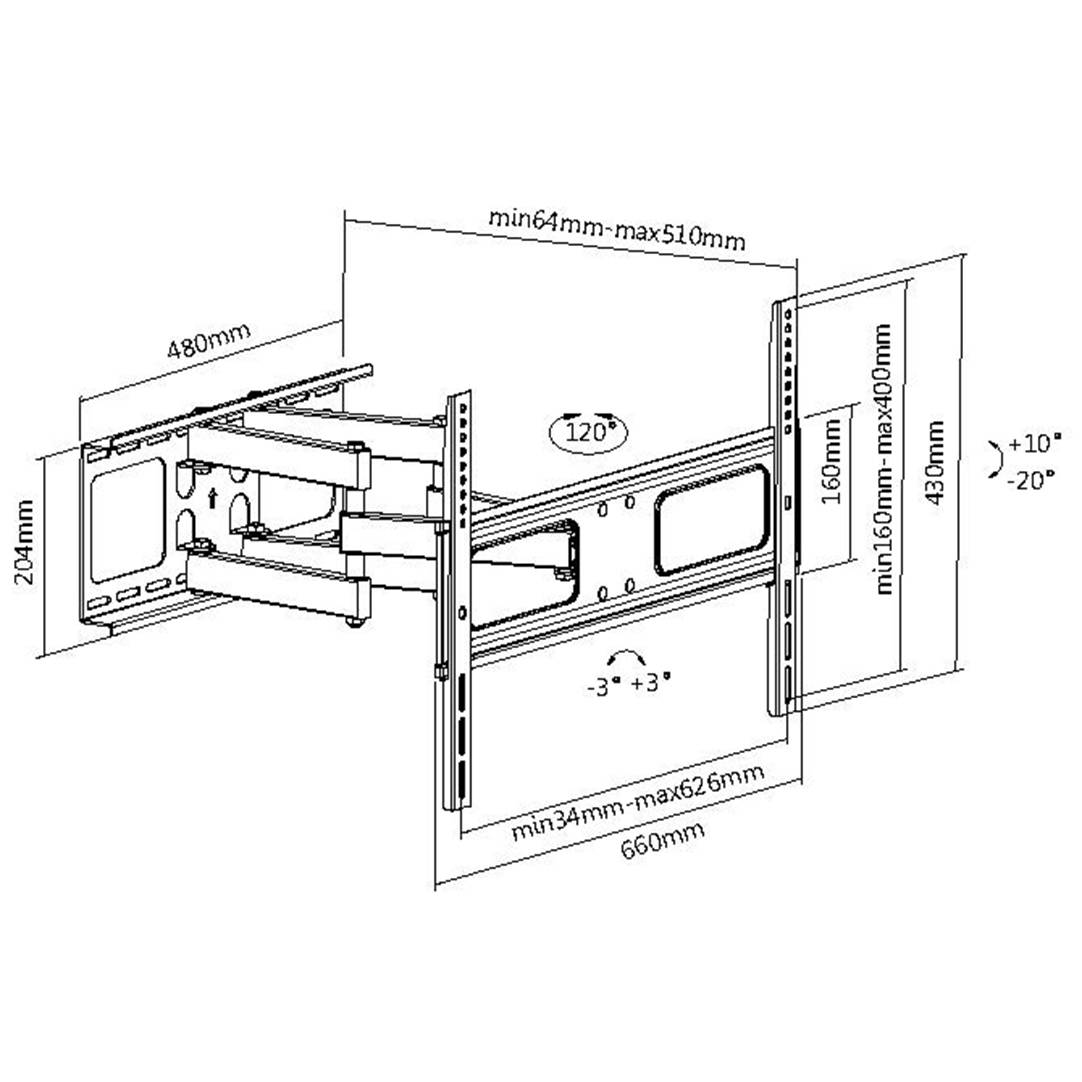 min64mm-max510mm

480mm

204mm

120°

160mm

min160mm-max400mm

430mm

+10°
-20°

-3° +3°

min34mm-max626mm

660mm