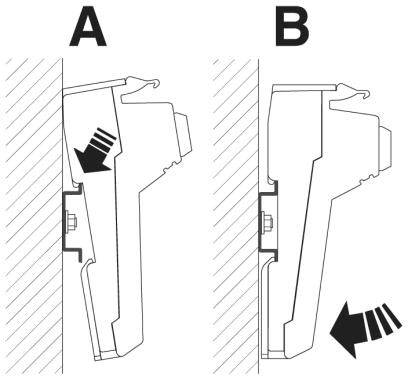 A

B