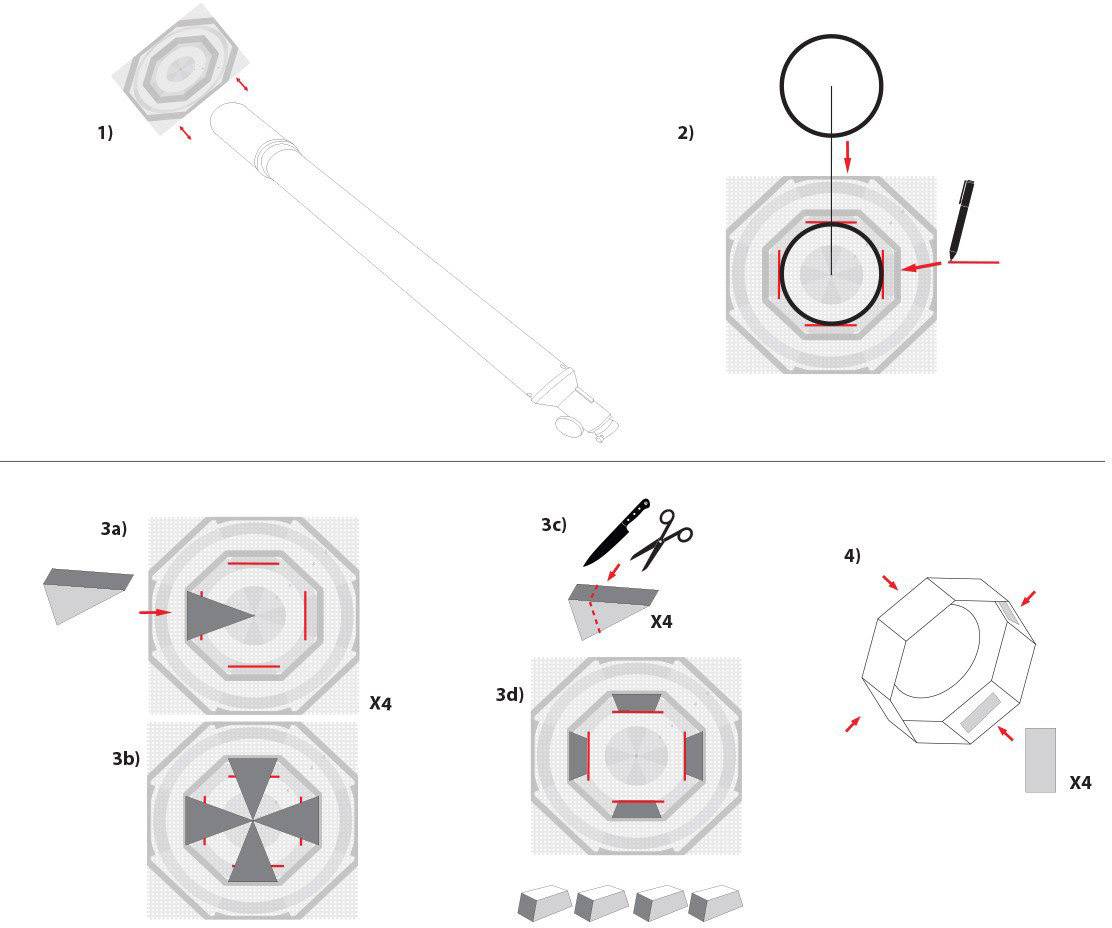 1)

2)

3a)

X4

3b)

3c)

X4

3d)

4)

X4