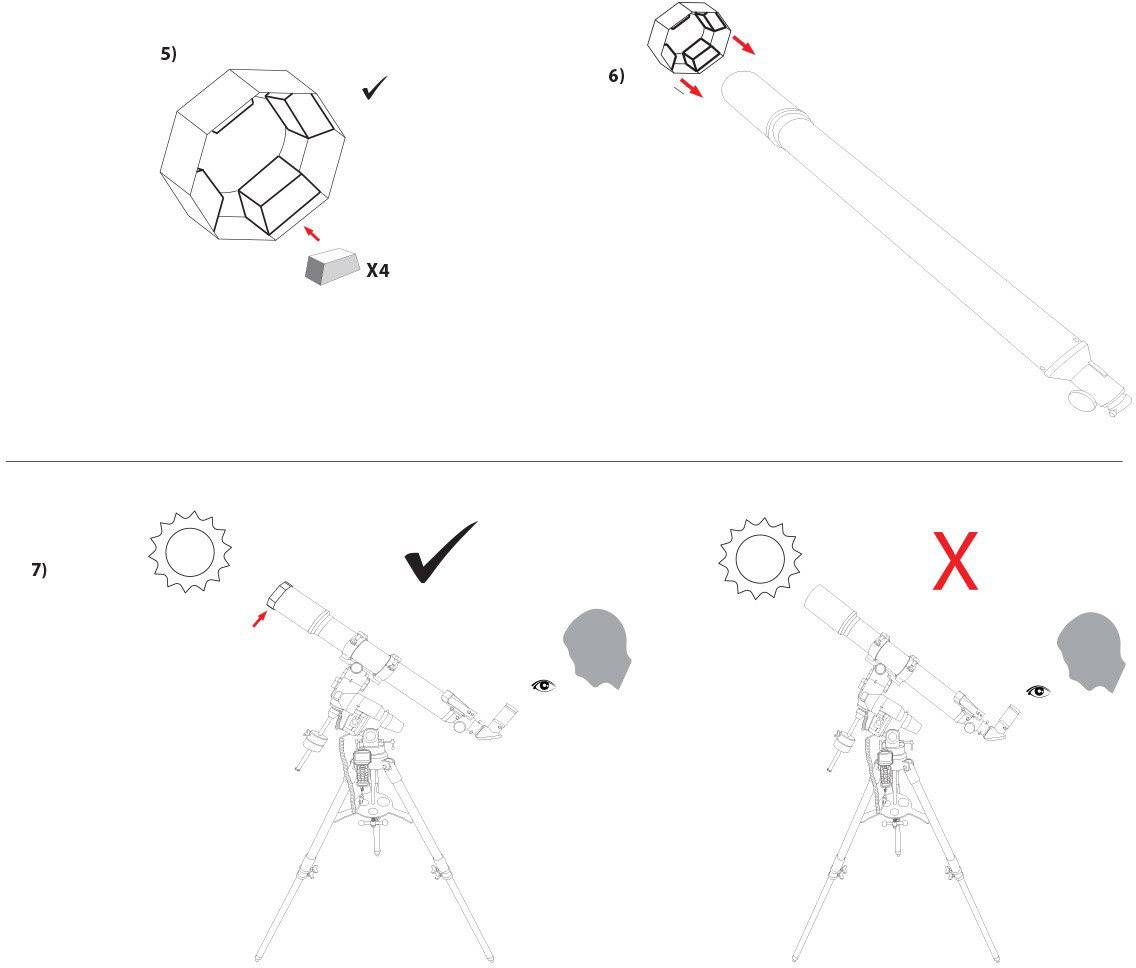 5)

X4

6)

7)

X