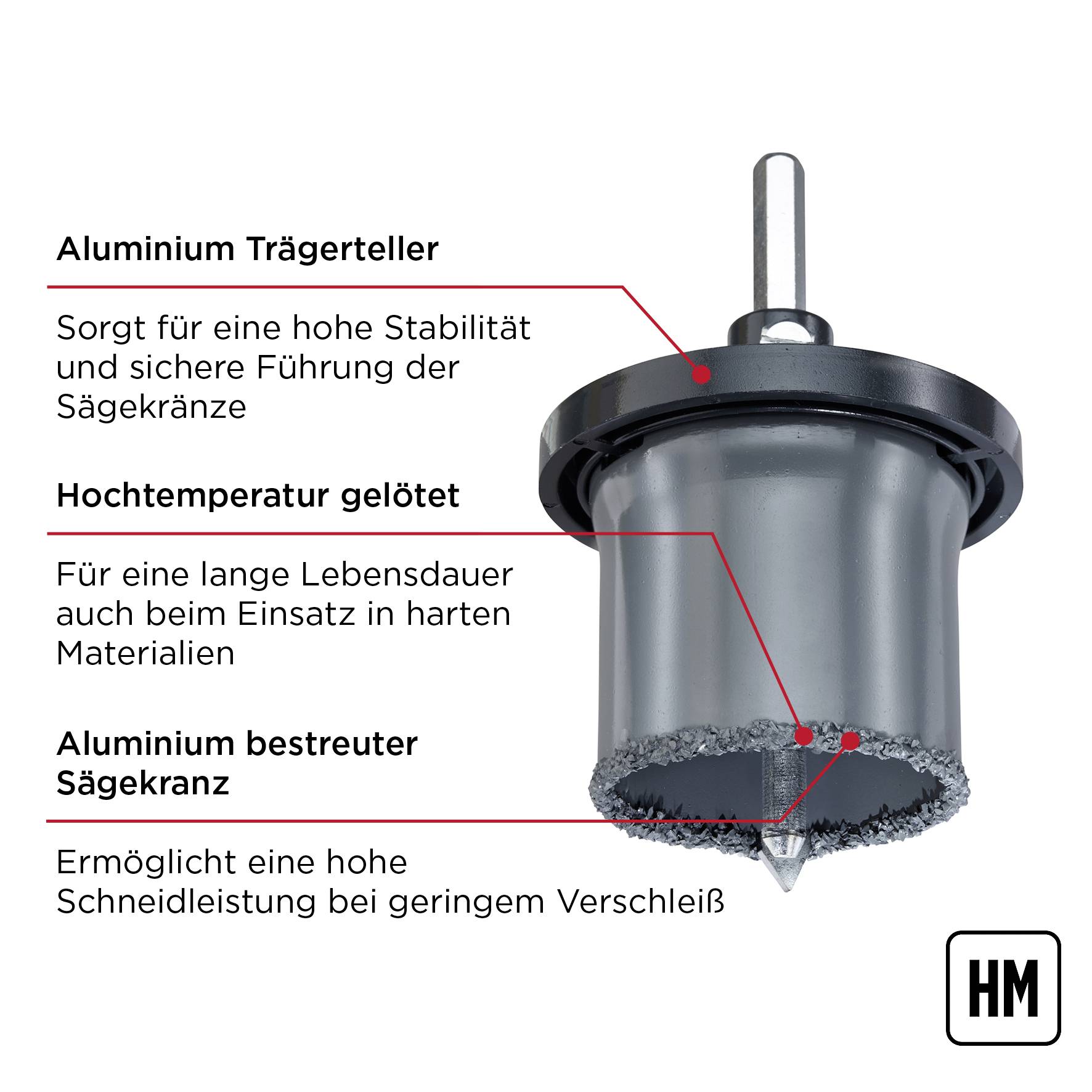 Aluminium Trägerteller

Sorgt für eine hohe Stabilität und sichere Führung der Sägekränze

Hochtemperatur gelötet

Für eine lange Lebensdauer auch beim Einsatz in harten Materialien

Aluminium bestreuter Sägekranz

Ermöglicht eine hohe Schneidleistung bei geringem Verschleiß

HM