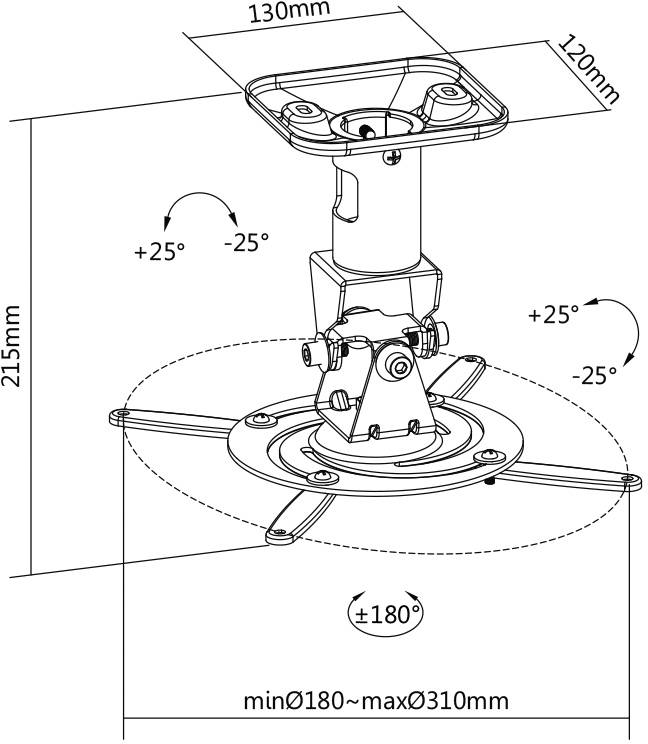 130mm

120mm

215mm

+25°

-25°

+25°

-25°

±180°

minØ180~maxØ310mm