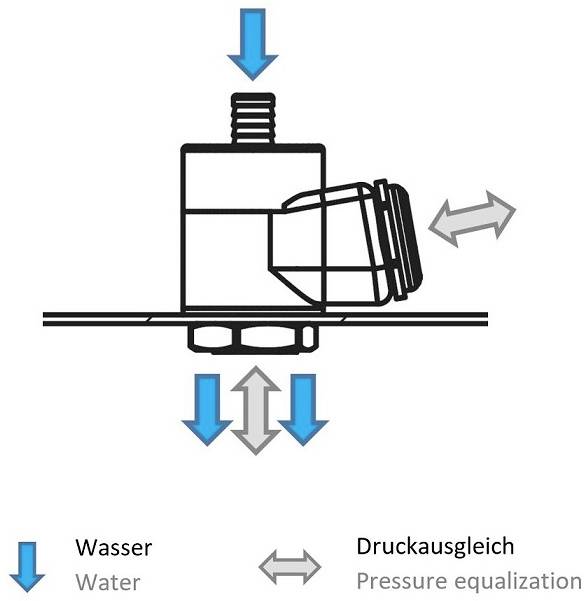 Wasser
Water

Druckausgleich
Pressure equalization