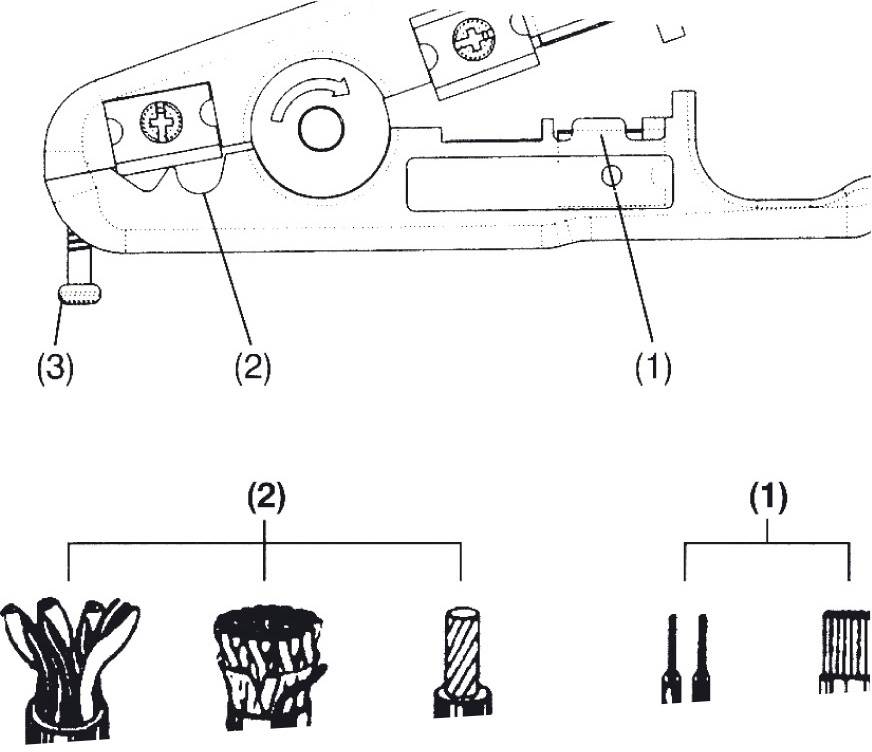 (3)
(2)
(1)

(2)
(1)