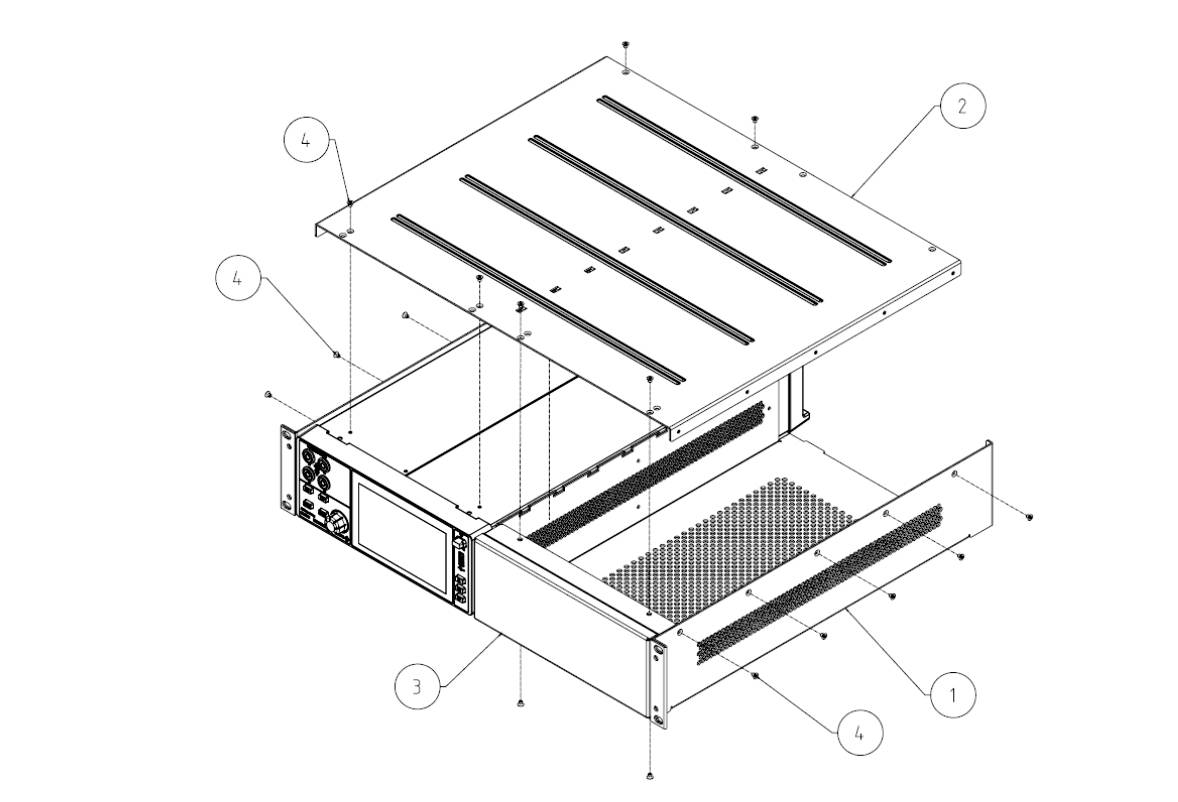 4
2
4
3
1
4