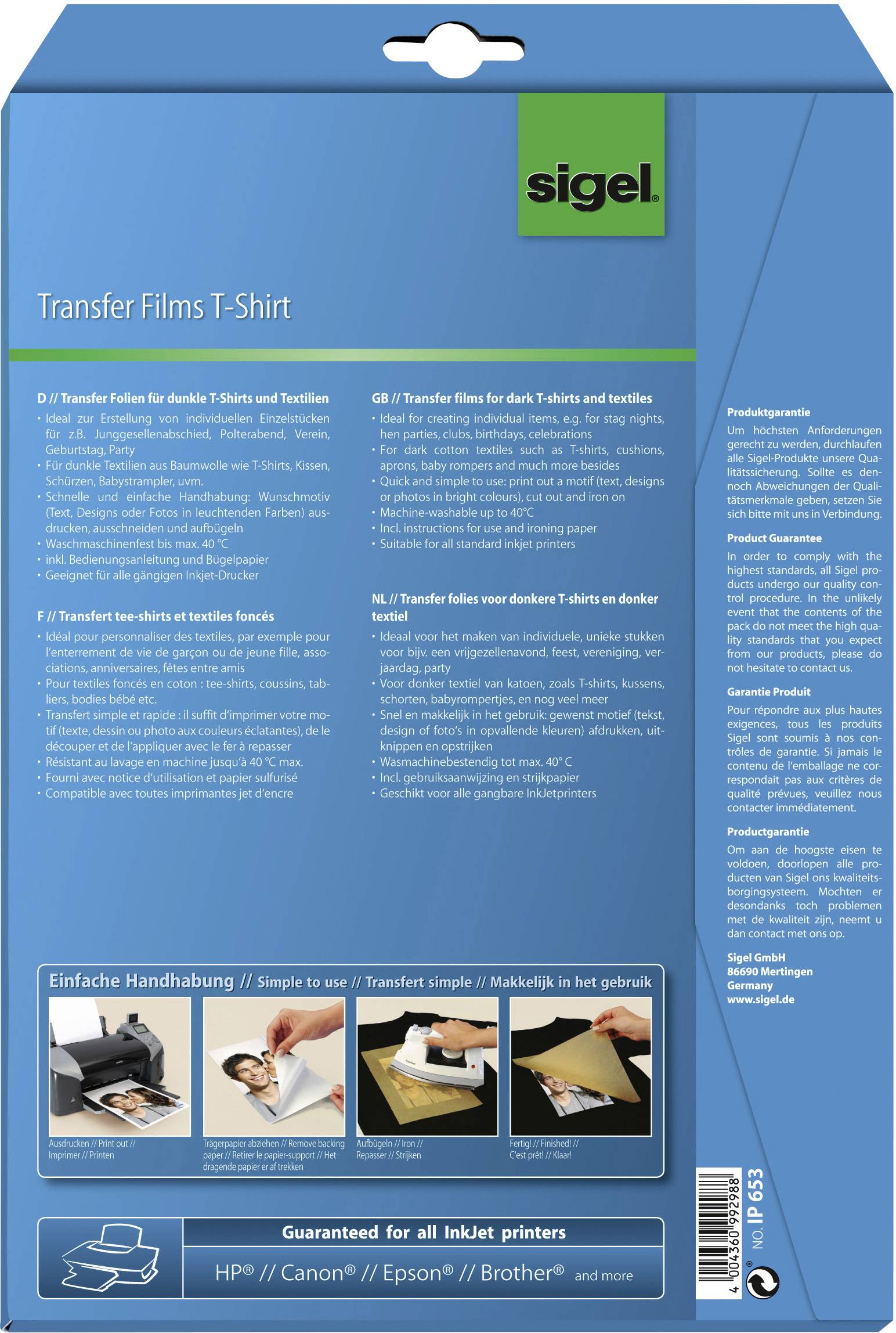 sigel®

Transfer Films T-Shirt

D // Transfer Folien für dunkle T-Shirts und Textilien
• Ideal zur Erstellung von individuellen Einzelstücken für z.B. Junggesellenabschied, Polterabend, Verein, Geburtstag, Party
• Für dunkle Textilien aus Baumwolle wie T-Shirts, Kissen, Schürzen, Babystrampler, uvm.
• Schnelle und einfache Handhabung: Wunschmotiv (Text, Designs oder Fotos in leuchtenden Farben) ausdrucken, ausschneiden und aufbügeln
• Waschmaschinenfest bis max. 40 °C
• inkl. Bedienungsanleitung und Bügelpapier
• Geeignet für alle gängigen Inkjet-Drucker

F // Transfert tee-shirts et textiles foncés
• Idéal pour personnaliser des textiles, par exemple pour l'enterrement de vie de garçon ou de jeune fille, associations, anniversaires, fêtes entre amis
• Pour textiles foncés en coton : tee-shirts, coussins, tabliers, bodies bébé etc.
• Transfert simple et rapide : il suffit d'imprimer votre motif (texte, dessin ou photo aux couleurs éclatantes), de le découper et de l'appliquer avec le fer à repasser
• Résistant au lavage en machine jusqu'à 40 °C max.
• Fourni avec notice d'utilisation et papier sulfurisé
• Compatible avec toutes imprimantes jet d'encre

GB // Transfer films for dark T-shirts and textiles
• Ideal for creating individual items, e.g. for stag nights, hen parties, clubs, birthdays, celebrations
• For dark cotton textiles such as T-shirts, cushions, aprons, baby rompers and much more besides
• Quick and simple to use: print out a motif (text, designs or photos in bright colours), cut out and iron on
• Machine-washable up to 40°C
• Incl. instructions for use and ironing paper
• Suitable for all standard inkjet printers

NL // Transfer folies voor donkere T-shirts en donker textiel
• Ideaal voor het maken van individuele, unieke stukken voor bijv. een vrijgezellenavond, feest, vereniging, verjaardag, party
• Voor donker textiel van katoen, zoals T-shirts, kussens, schorten, babyrompertjes, en nog veel meer
• Snel en makkelijk in het gebruik: gewenst motief (tekst, design of foto's in opvallende kleuren) afdrukken, uitknippen en opstrijken
• Wasmachinebestendig tot max. 40° C
• Incl. gebruiksaanwijzing en strijkpapier
• Geschikt voor alle gangbare InkJetprinters

Produktgarantie
Um höchsten Anforderungen gerecht zu werden, durchlaufen alle Sigel-Produkte unsere Qualitätssicherung. Sollte es dennoch Abweichungen der Qualitätsmerkmale geben, setzen Sie sich bitte mit uns in Verbindung.

Product Guarantee
In order to comply with the highest standards, all Sigel products undergo our quality control procedure. In the unlikely event that the contents of the pack do not meet the high quality standards that you expect from our products, please do not hesitate to contact us.

Garantie Produit
Pour répondre aux plus hautes exigences, tous les produits Sigel sont soumis à nos contrôles de garantie. Si jamais le contenu de l'emballage ne correspondait pas aux critères de qualité prévues, veuillez nous contacter immédiatement.

Productgarantie
Om aan de hoogste eisen te voldoen, doorlopen alle producten van Sigel ons kwaliteitsborgingsysteem. Mochten er desondanks toch problemen met de kwaliteit zijn, neemt u dan contact met ons op.

Sigel GmbH
86690 Mertingen
Germany
www.sigel.de

Einfache Handhabung // Simple to use // Transfert simple // Makkelijk in het gebruik

Ausdrucken // Print out // Imprimer // Printen

Trägerpapier abziehen // Remove backing paper // Retirer le papier-support // Het dragende papier er af trekken

Aufbügeln // Iron // Repasser // Strijken

Fertig! // Finished! // C'est prêt! // Klaar!

Guaranteed for all InkJet printers
HP® // Canon® // Epson® // Brother® and more

4 004360 992988
NO. IP 653