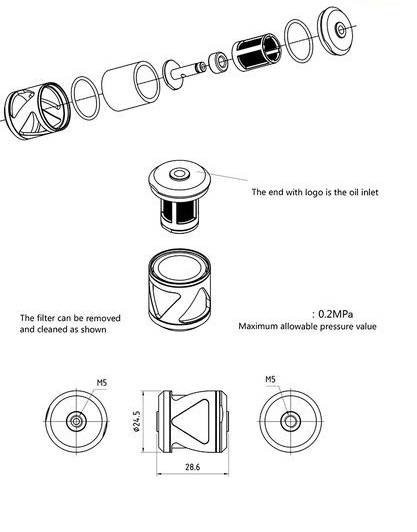 The end with logo is the oil inlet

The filter can be removed and cleaned as shown

: 0.2MPa
Maximum allowable pressure value

M5

ø24.5

28.6

M5