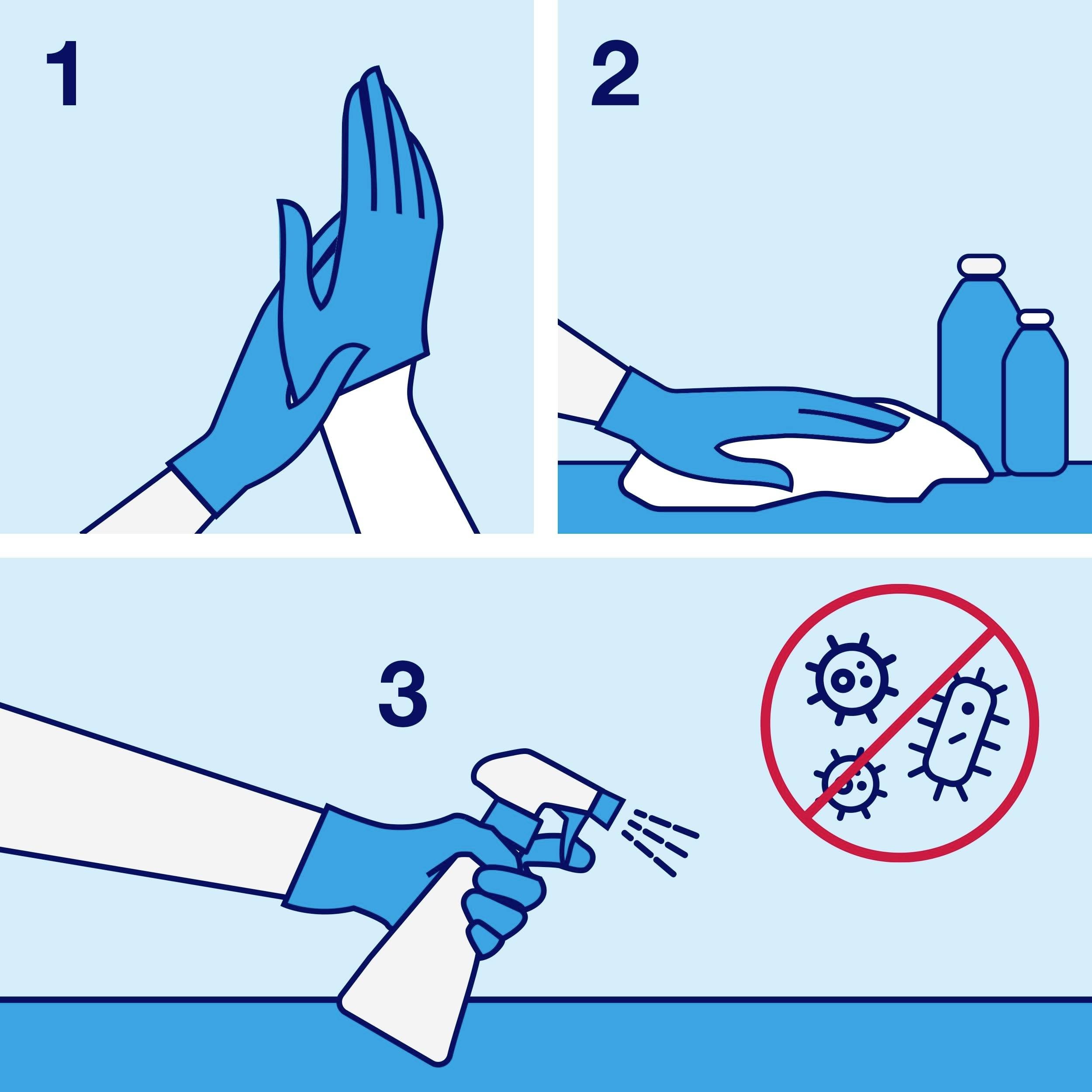 1

2

3