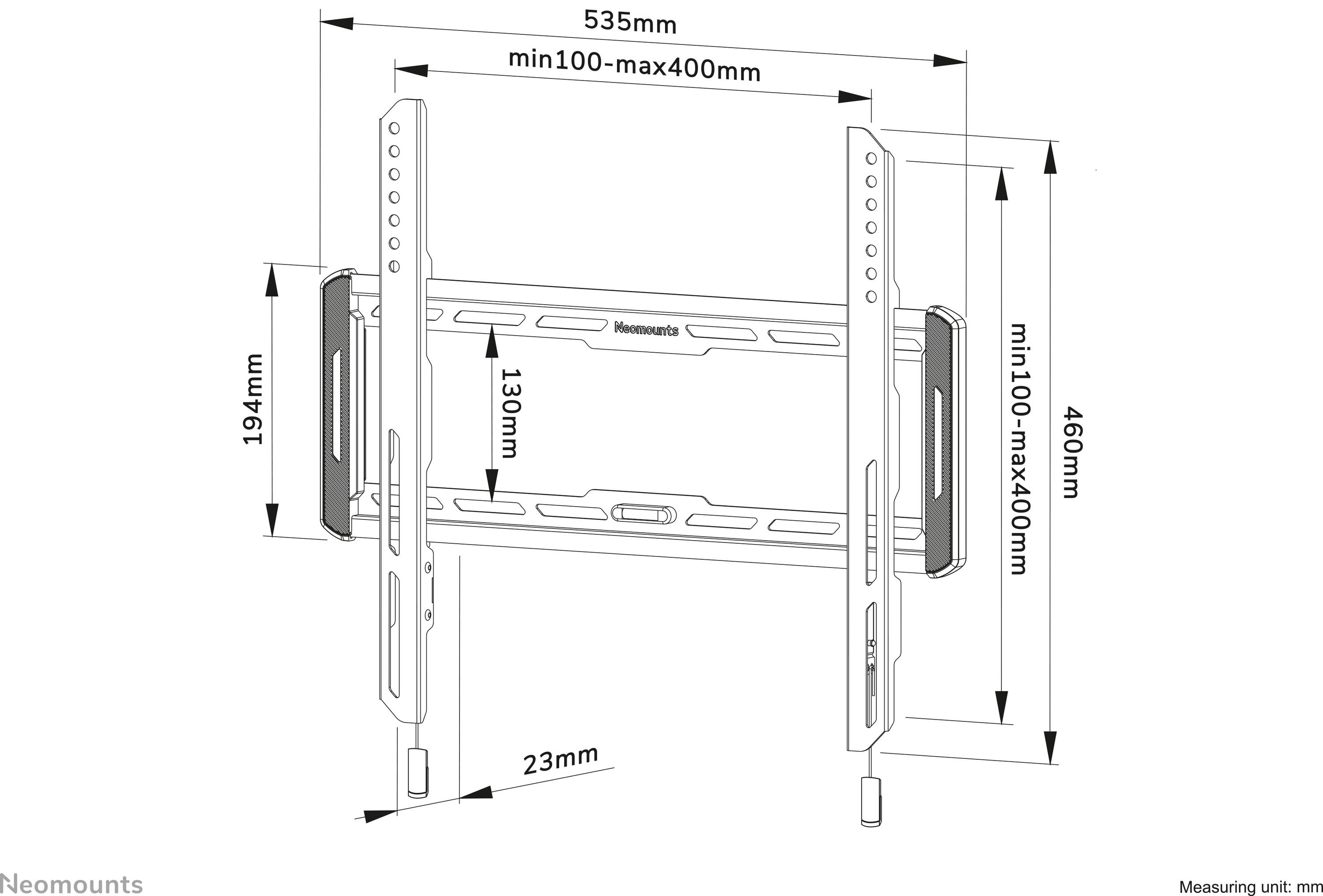 535mm
min100-max400mm
194mm
Neomounts
130mm
min100-max400mm
460mm
23mm
Neomounts
Measuring unit: mm