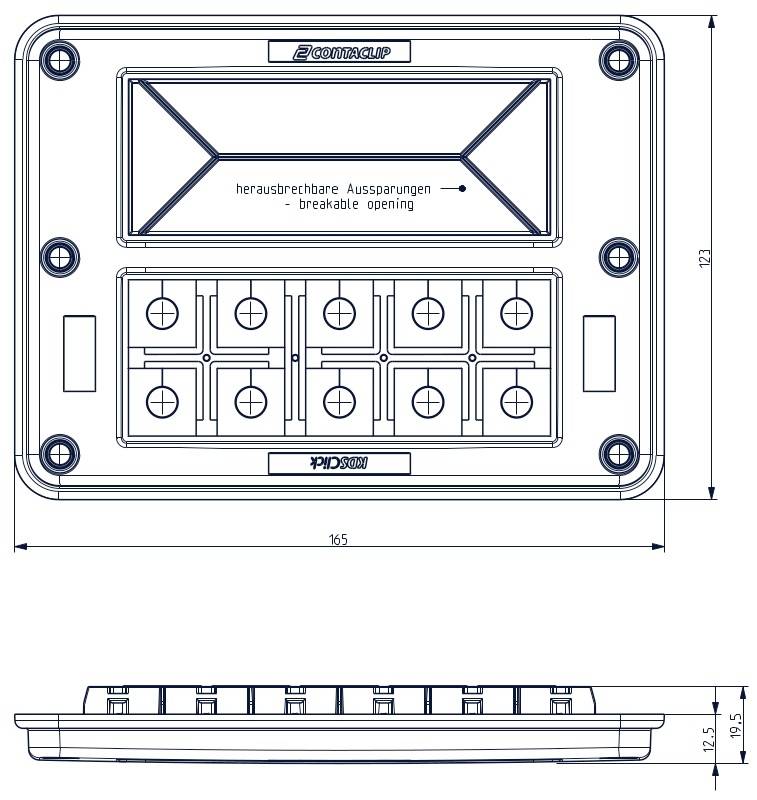 CONTACLIP

herausbrechbare Aussparungen
- breakable opening

KDSClick

123

165

12.5

19.5