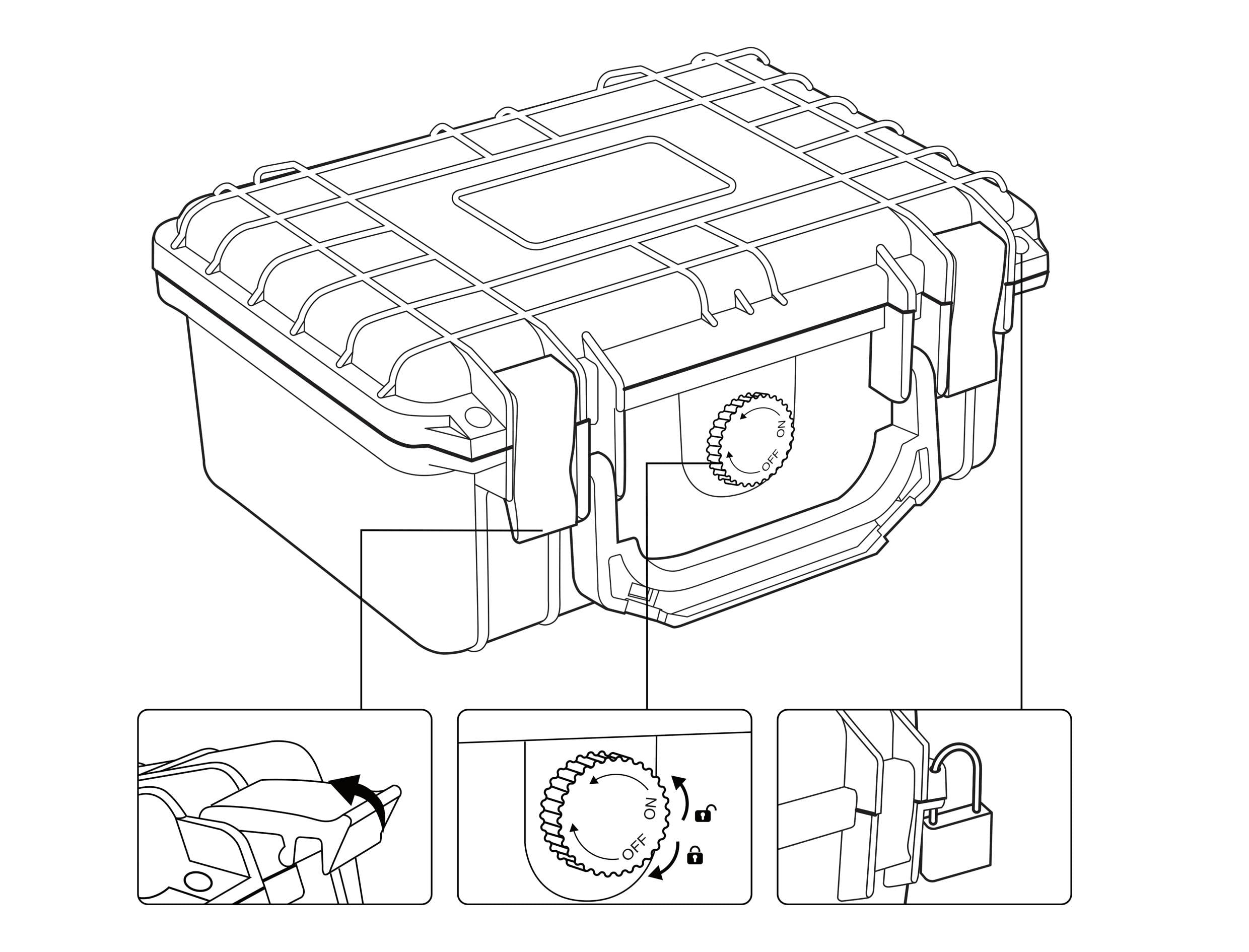 ON
OFF
ON
OFF