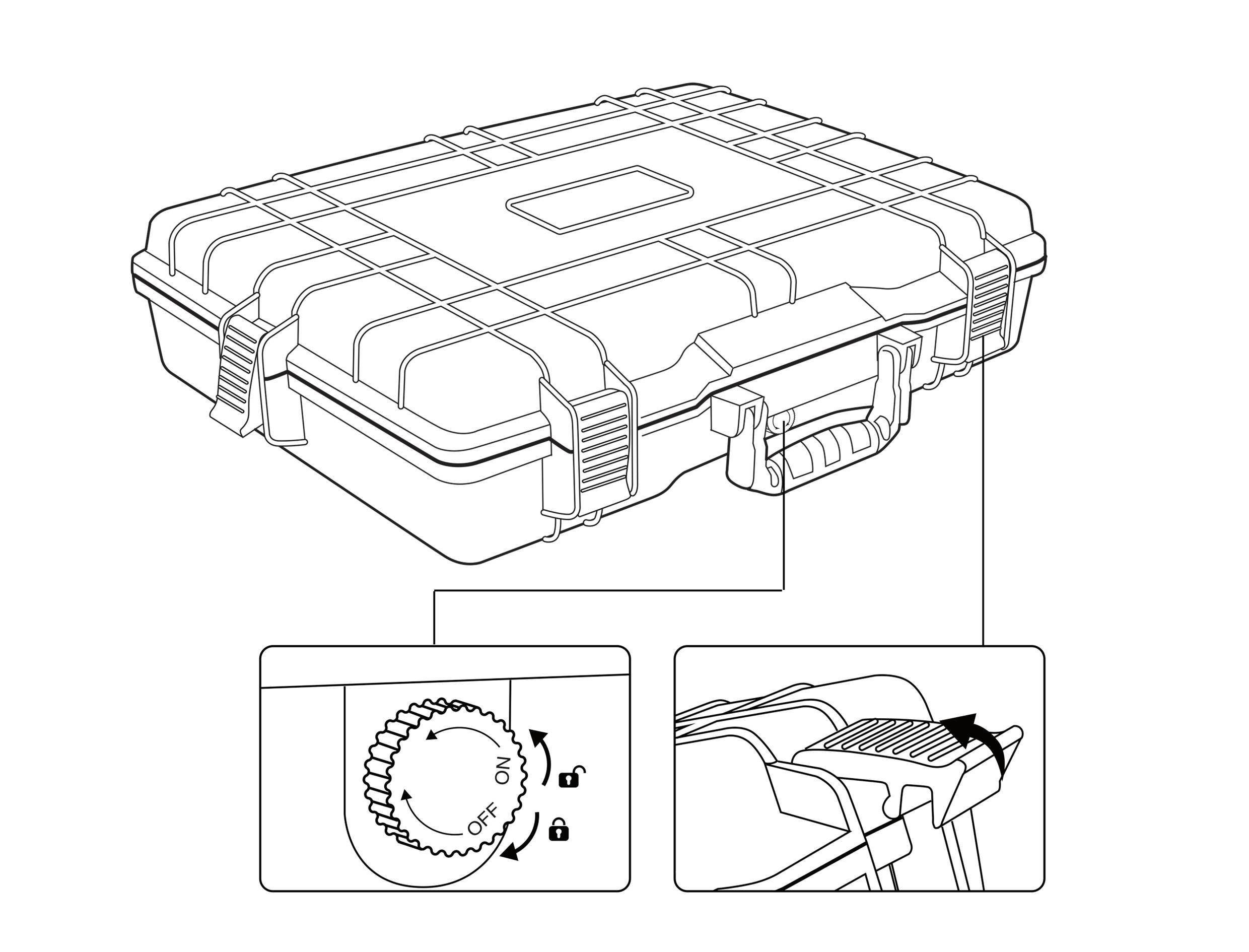 ON
OFF