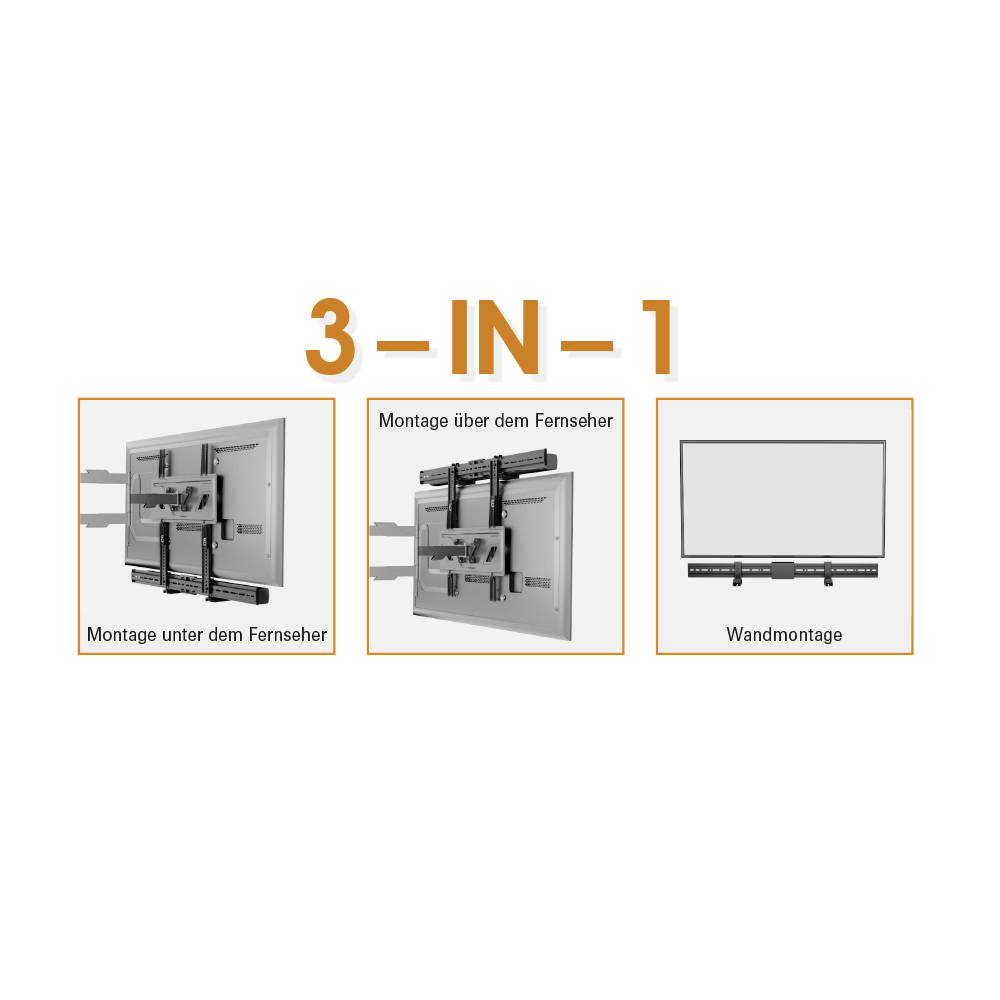 3 – IN – 1

Montage unter dem Fernseher

Montage über dem Fernseher

Wandmontage