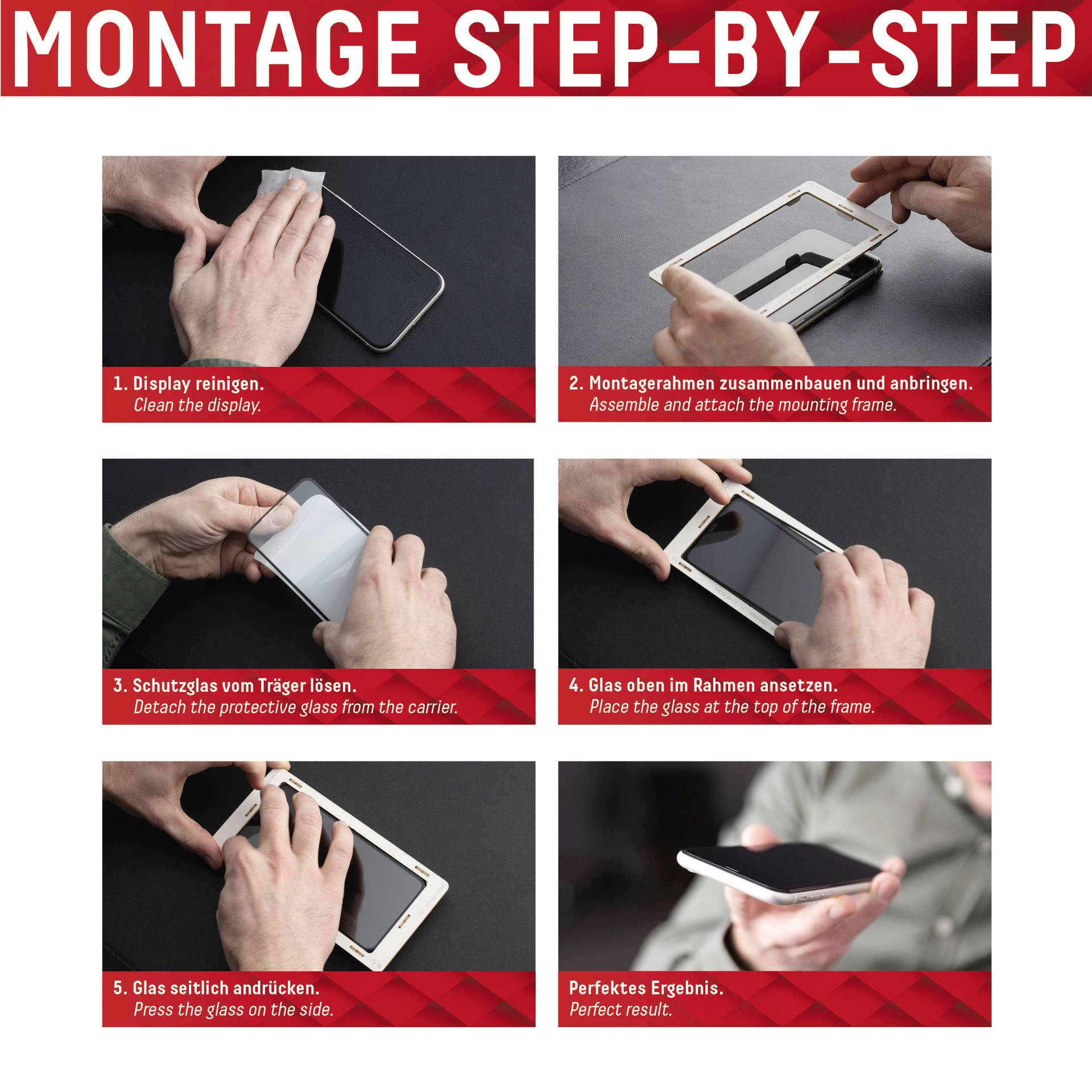 MONTAGE STEP-BY-STEP

1. Display reinigen.
Clean the display.

2. Montagerahmen zusammenbauen und anbringen.
Assemble and attach the mounting frame.

3. Schutzglas vom Träger lösen.
Detach the protective glass from the carrier.

4. Glas oben im Rahmen ansetzen.
Place the glass at the top of the frame.

5. Glas seitlich andrücken.
Press the glass on the side.

Perfektes Ergebnis.
Perfect result.