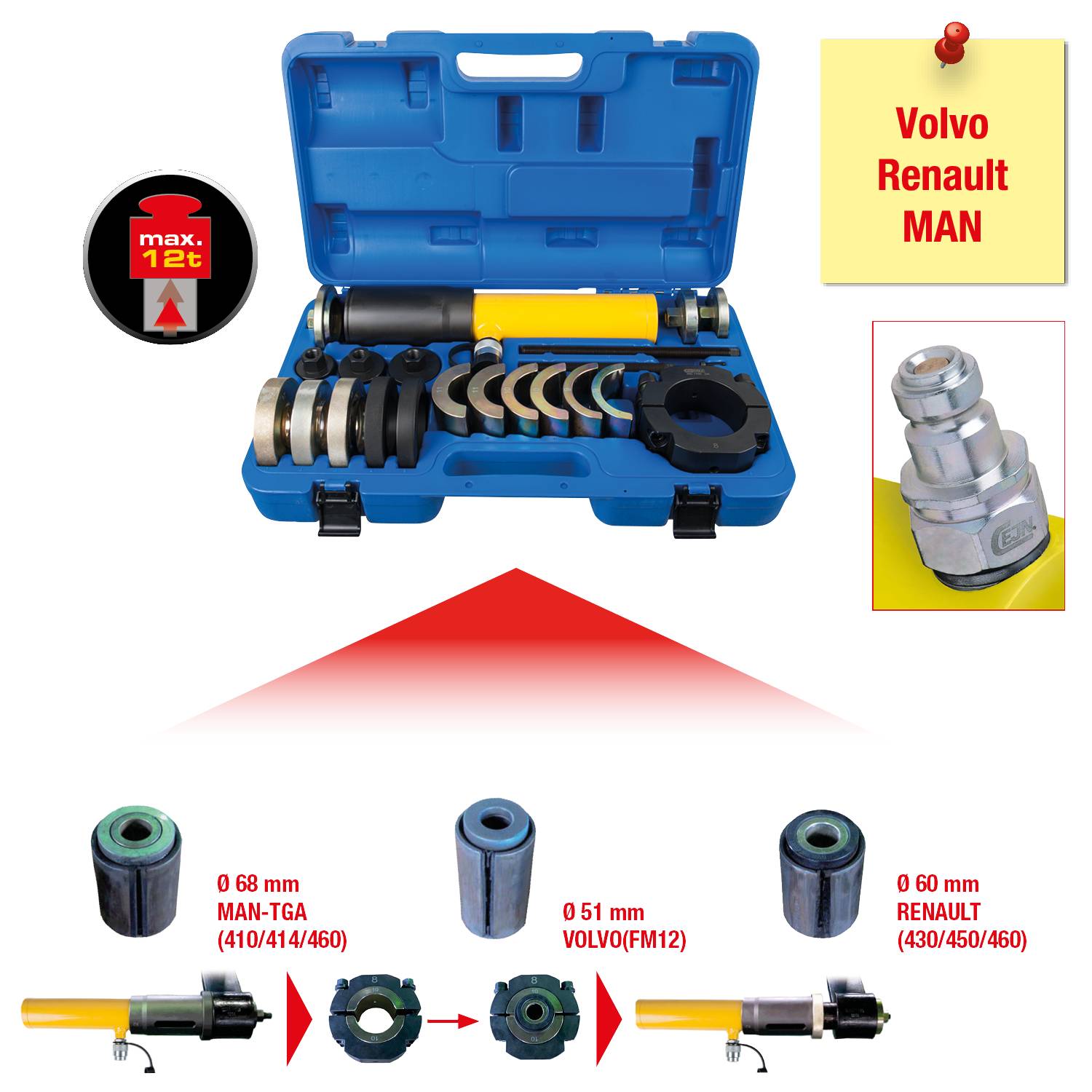 max.
12t

Volvo
Renault
MAN

CEJN

Ø 68 mm
MAN-TGA
(410/414/460)

Ø 51 mm
VOLVO(FM12)

Ø 60 mm
RENAULT
(430/450/460)