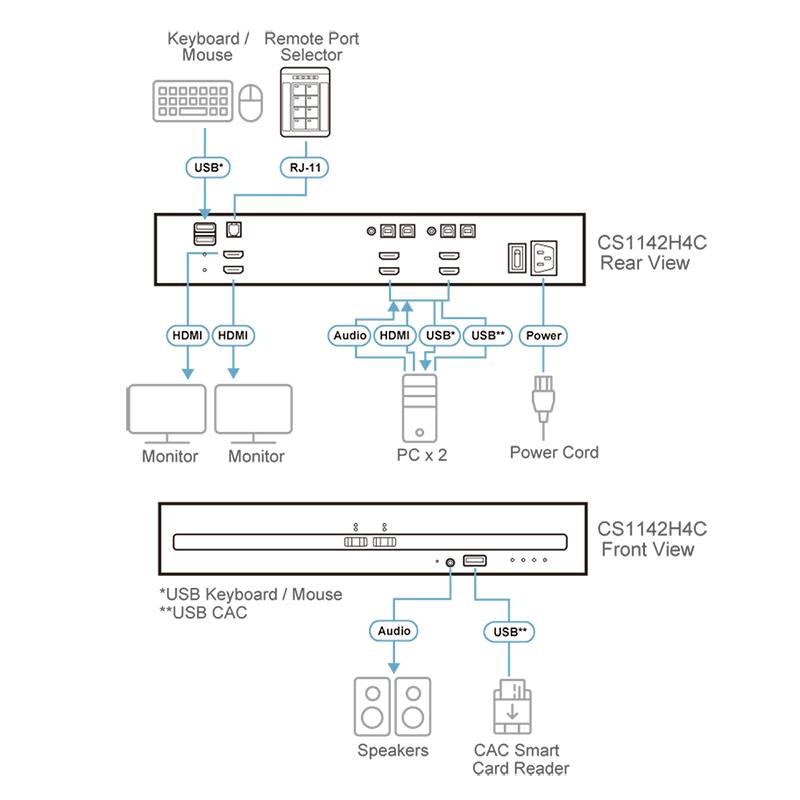 Keyboard / Mouse

Remote Port Selector

USB*

RJ-11

CS1142H4C Rear View

HDMI

HDMI

Audio

HDMI

USB*

USB**

Power

Monitor

Monitor

PC x 2

Power Cord

CS1142H4C Front View

*USB Keyboard / Mouse
**USB CAC

Audio

USB**

Speakers

CAC Smart Card Reader