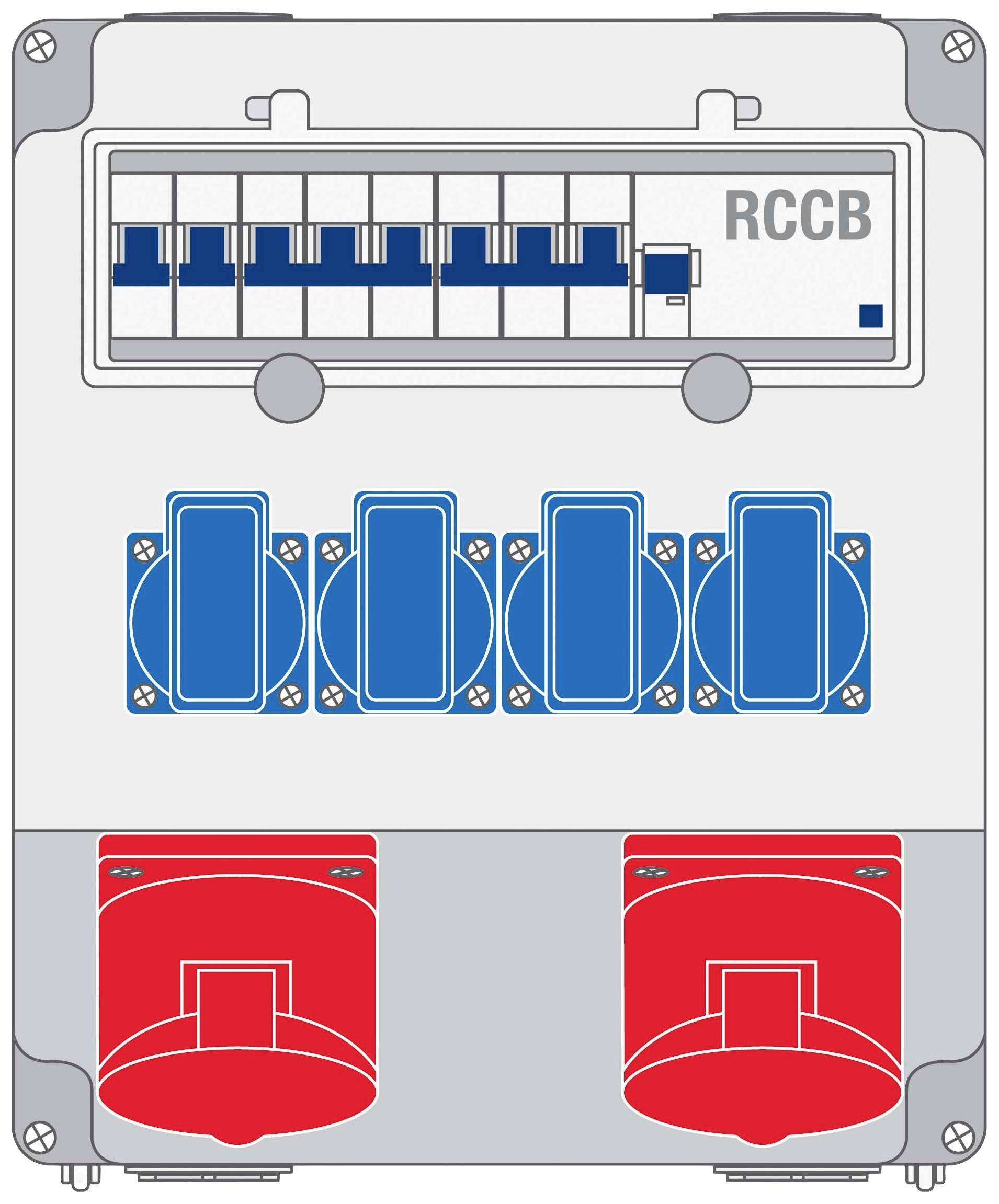 RCCB