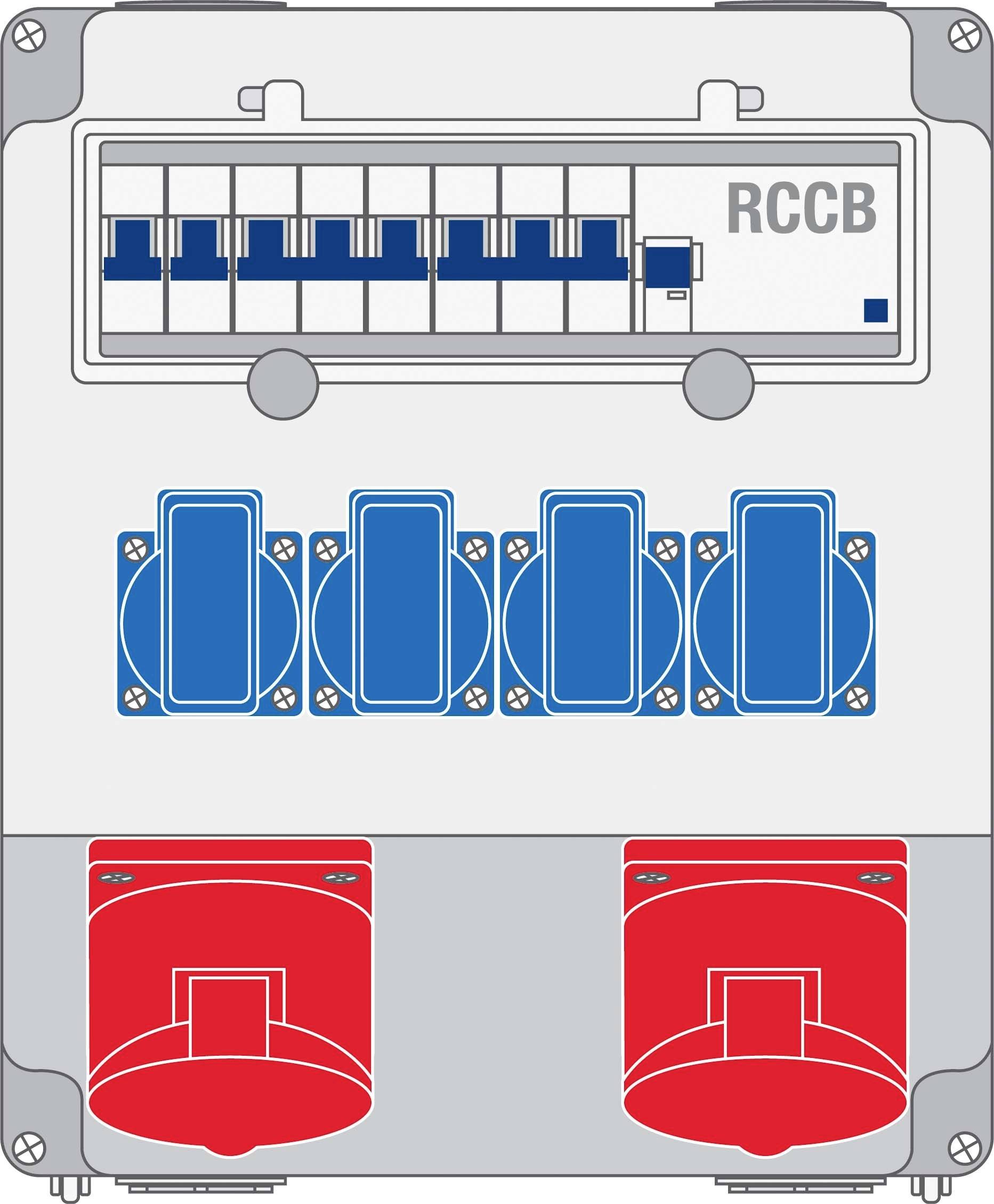 RCCB