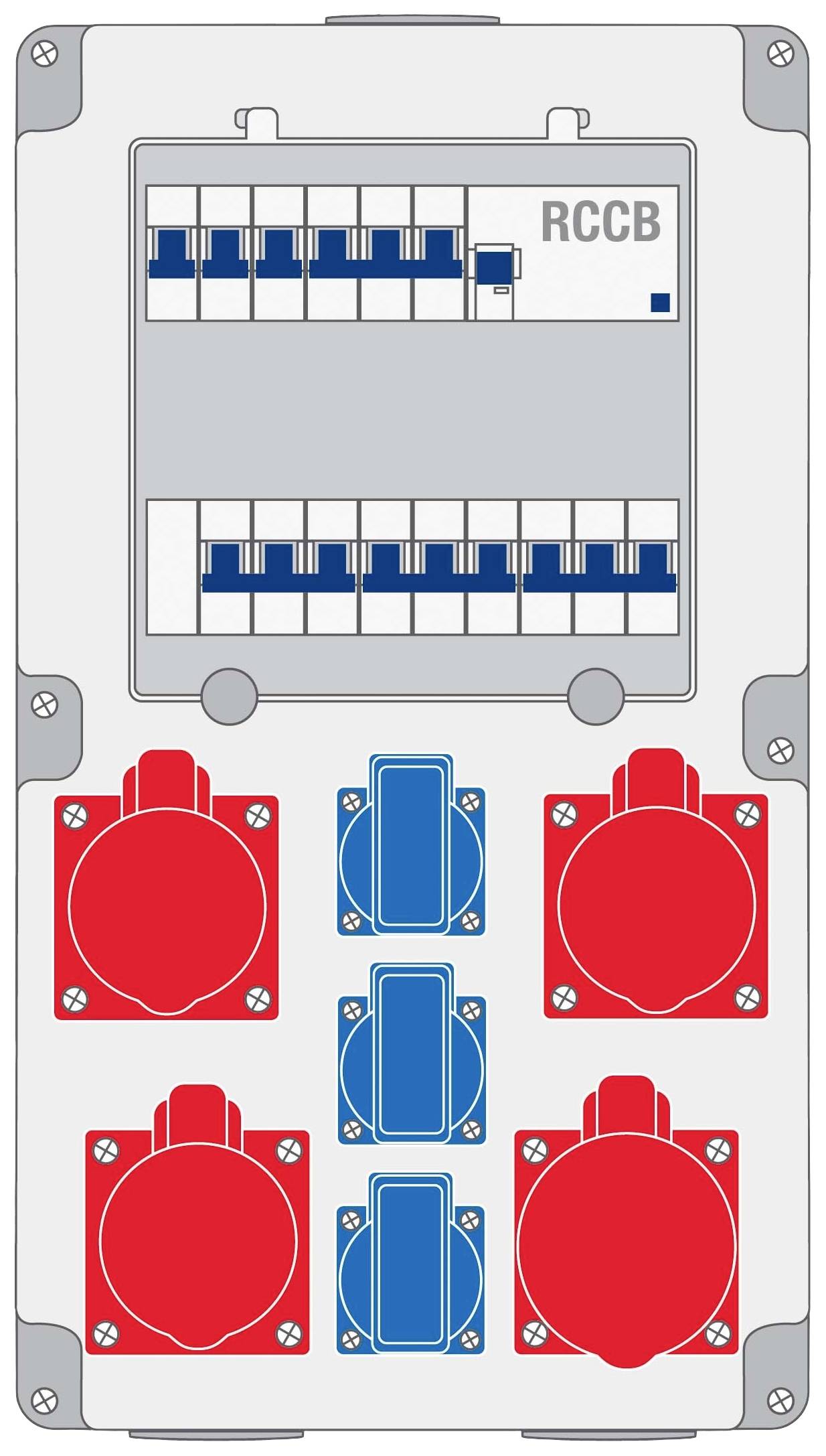 RCCB