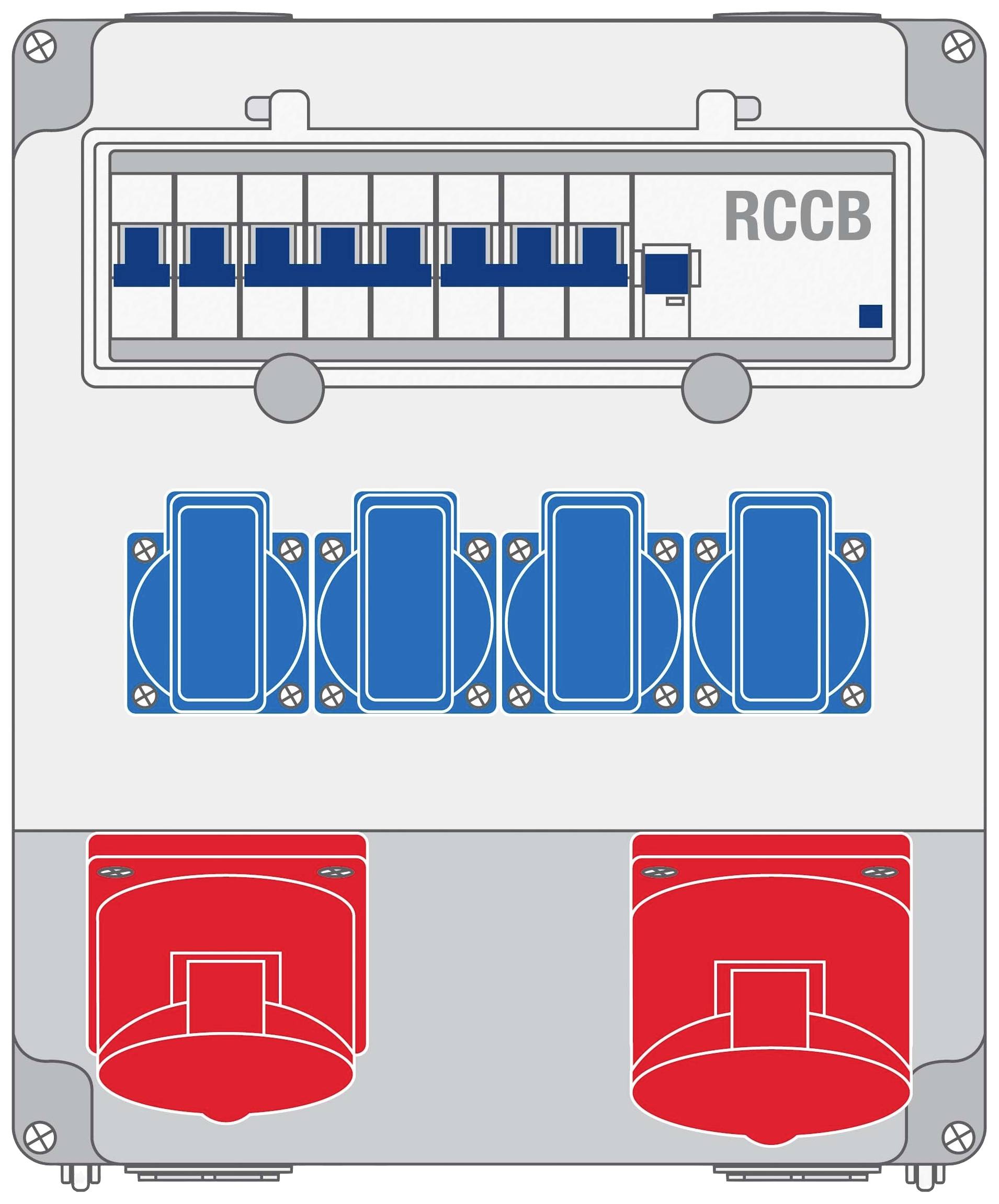 RCCB