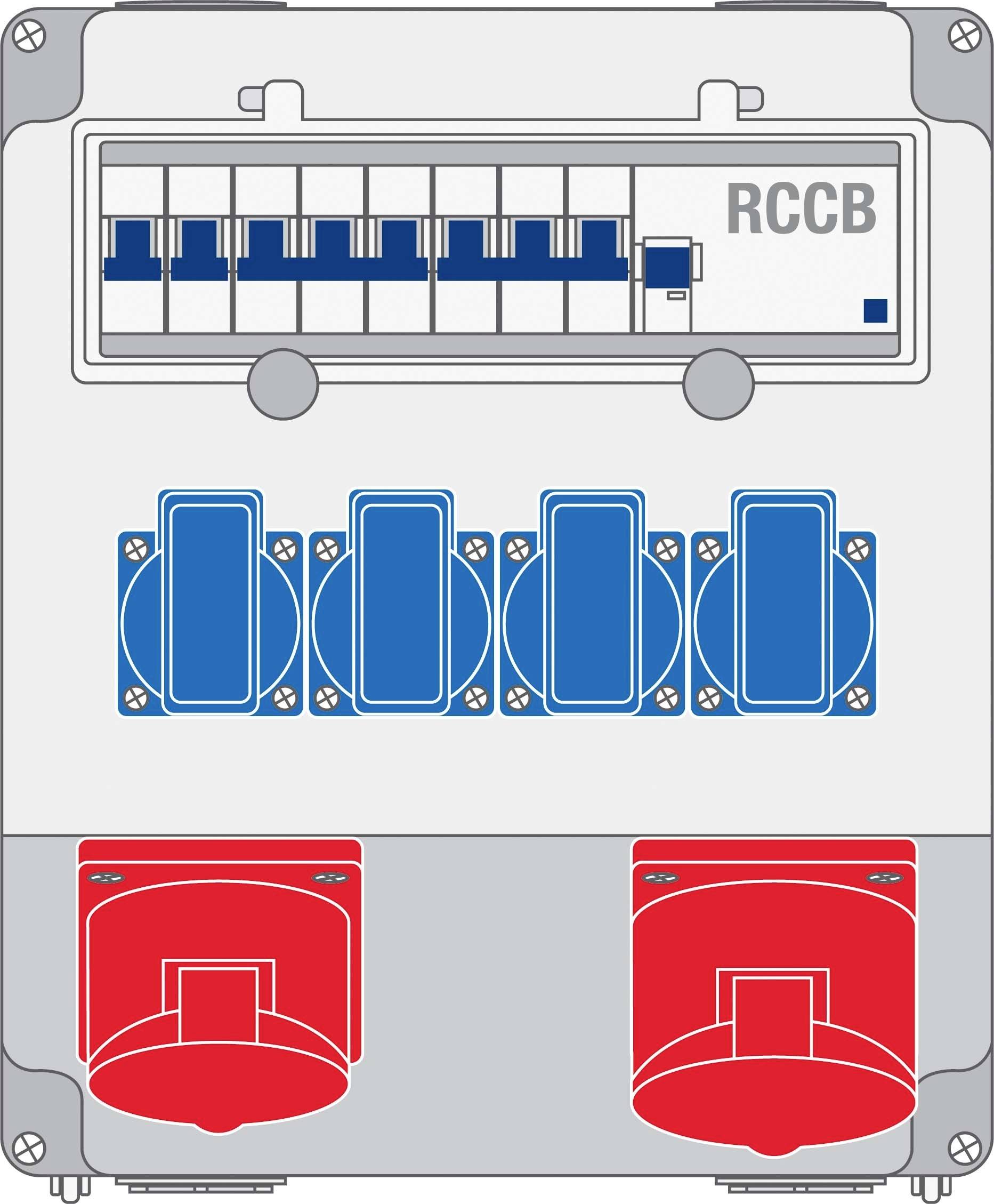 RCCB