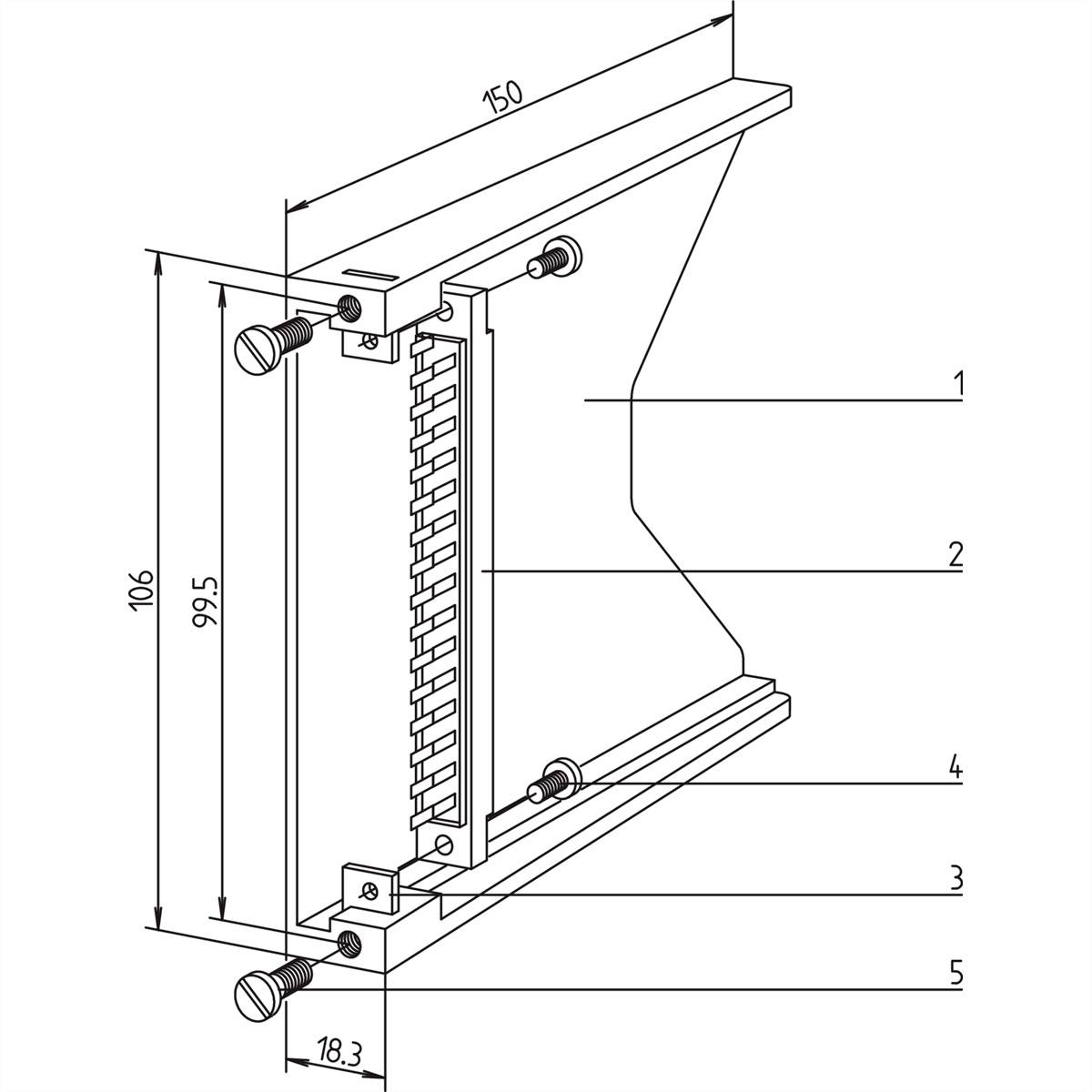 150

106

99.5

1

2

4

3

5

18.3