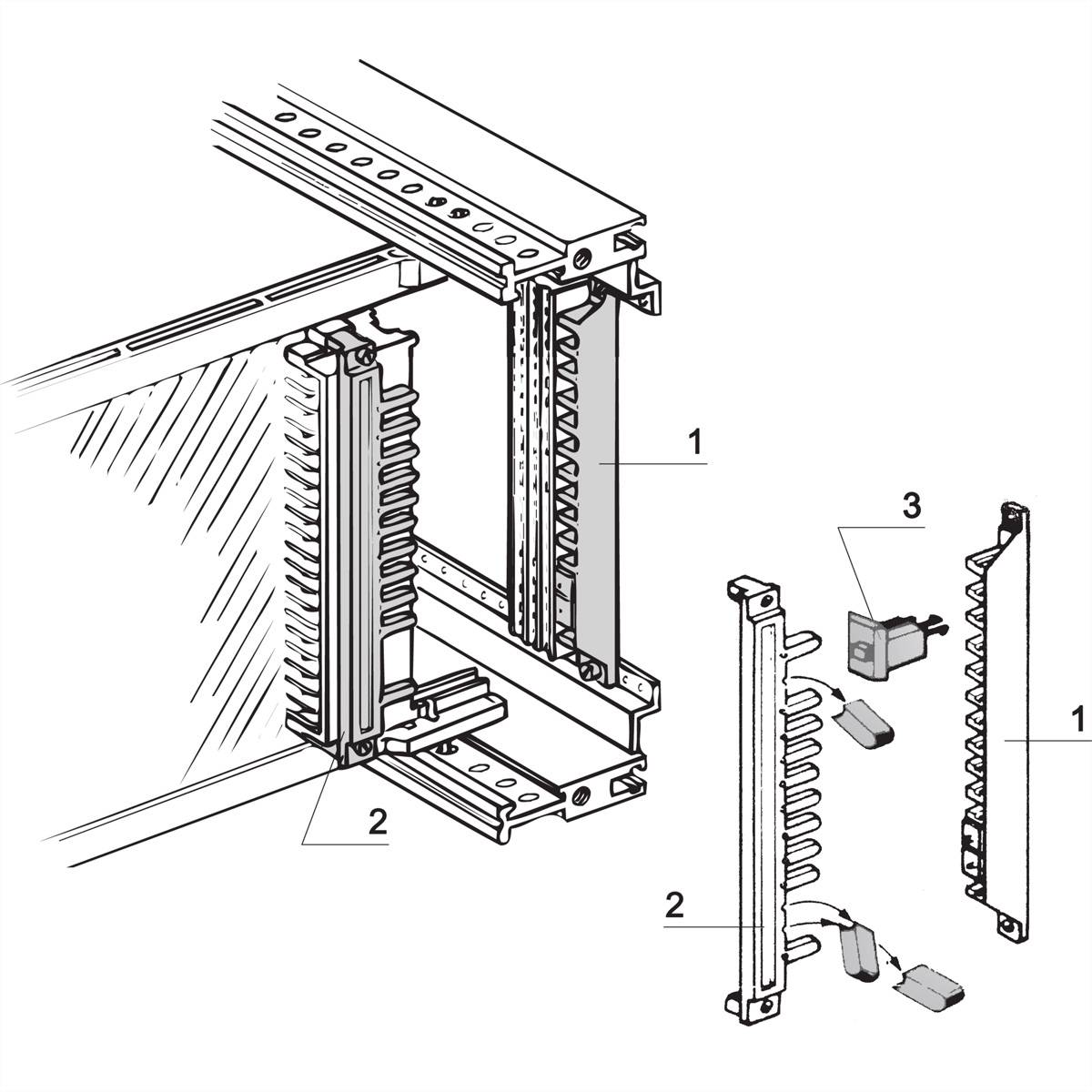 1
3
1
2
2