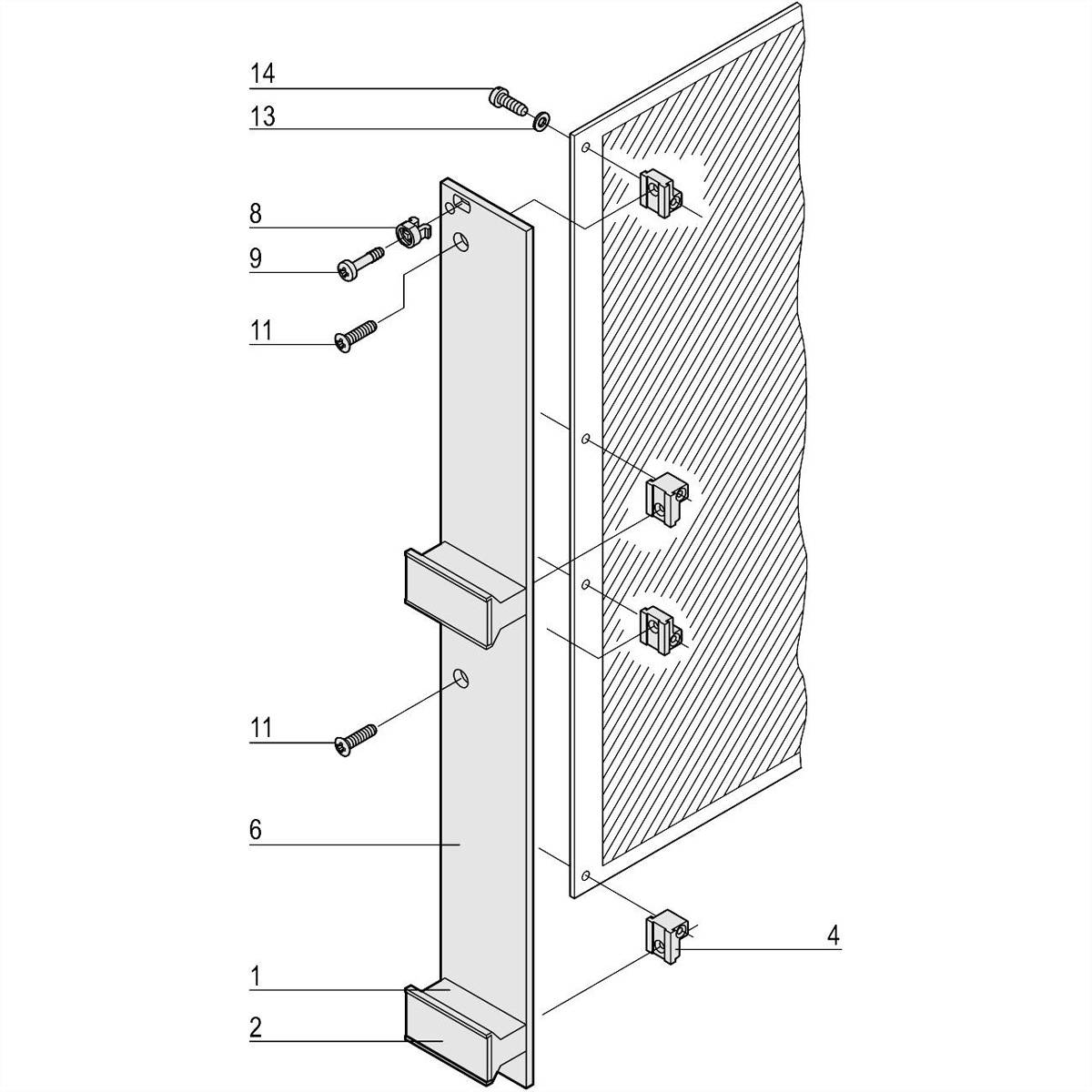 14
13
8
9
11
11
6
1
2
4