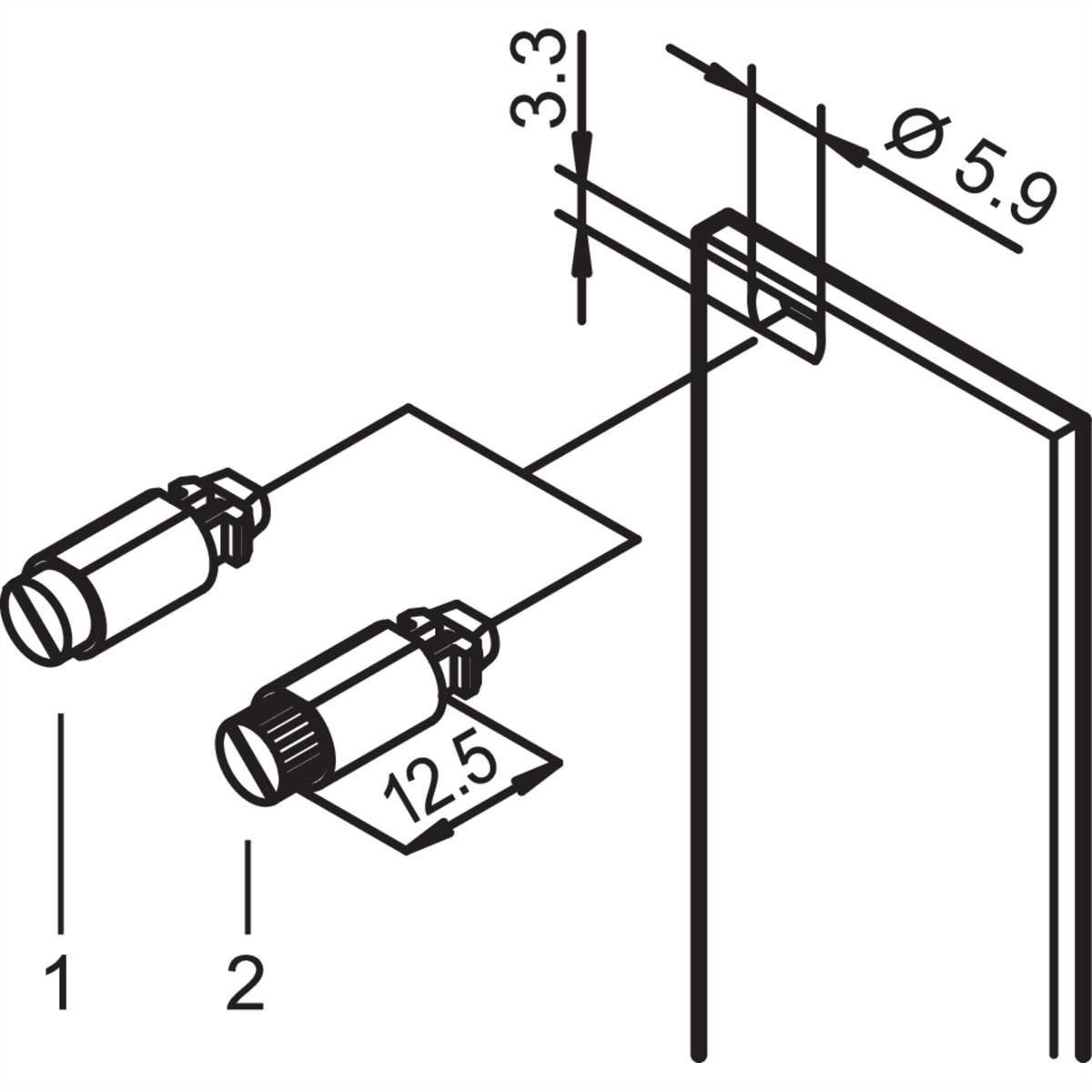 3.3
Ø 5.9
12.5
1
2