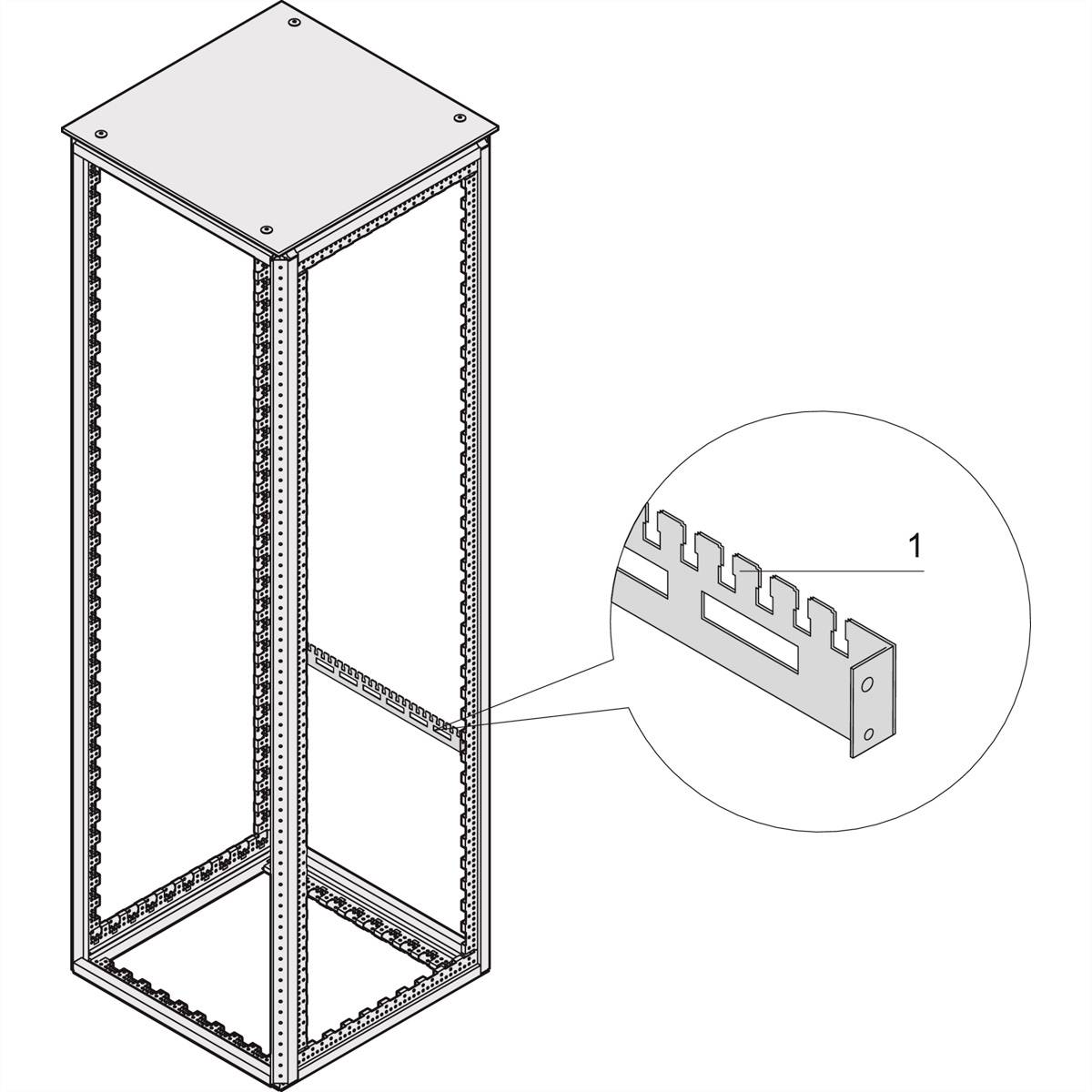 1