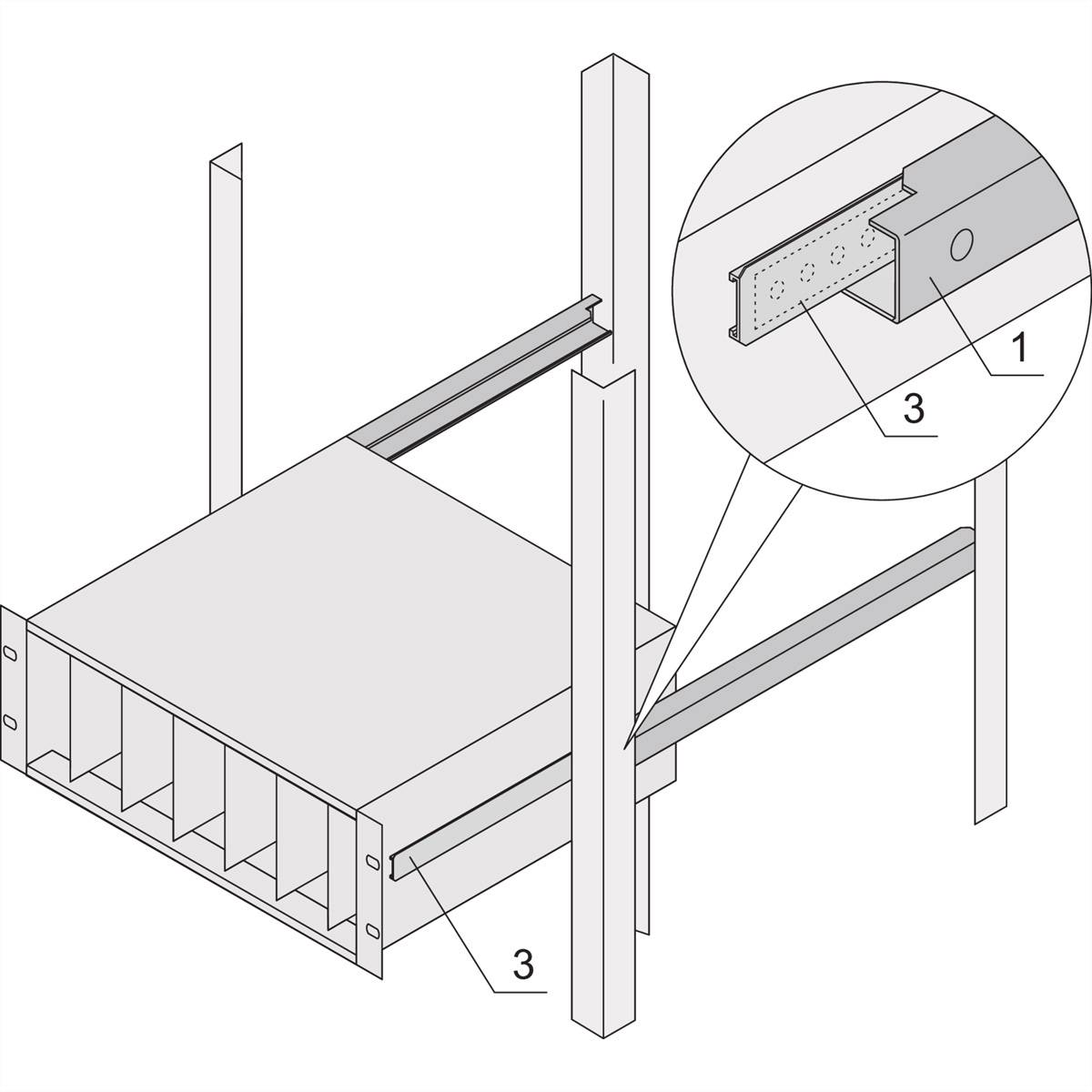 1
3
3