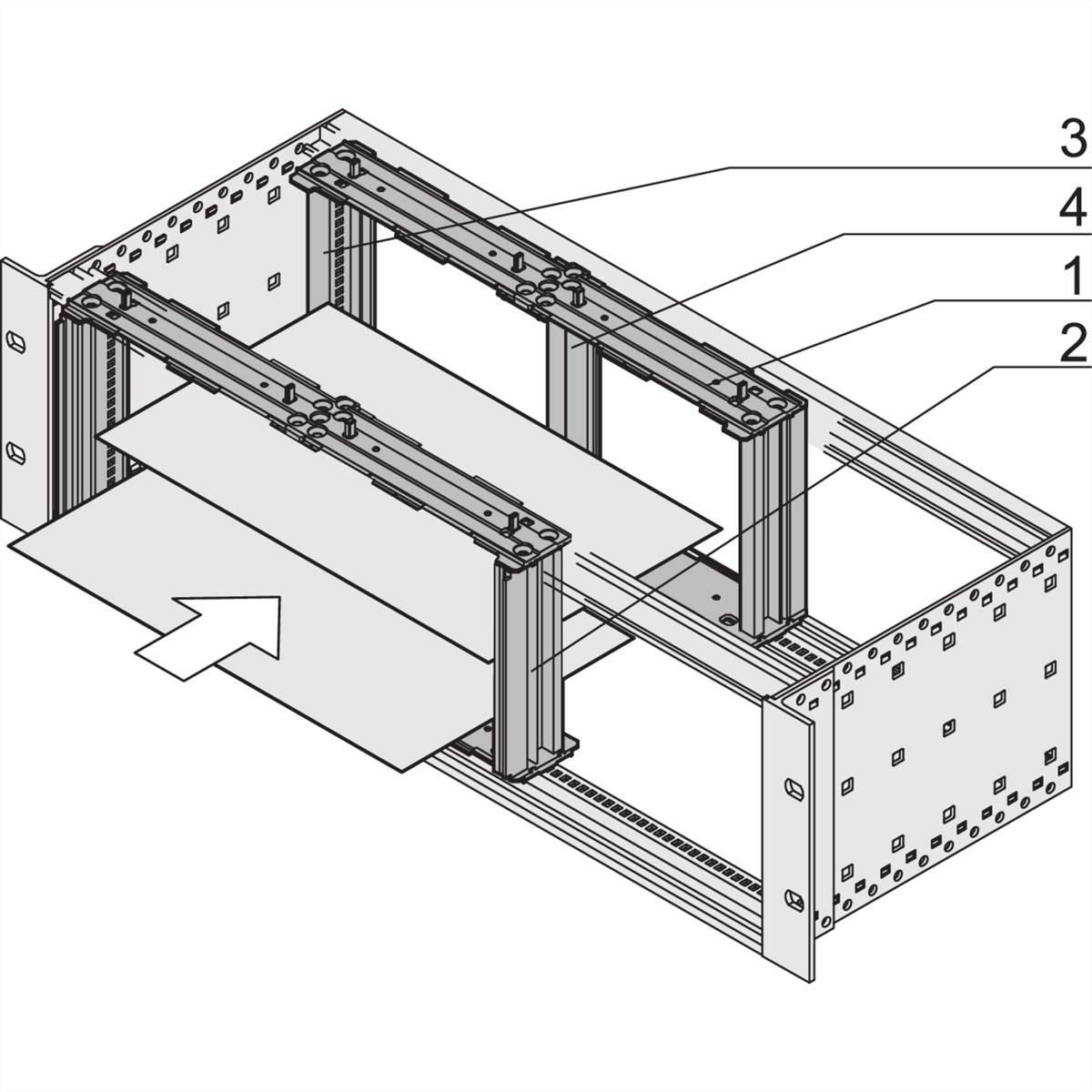 3
4
1
2