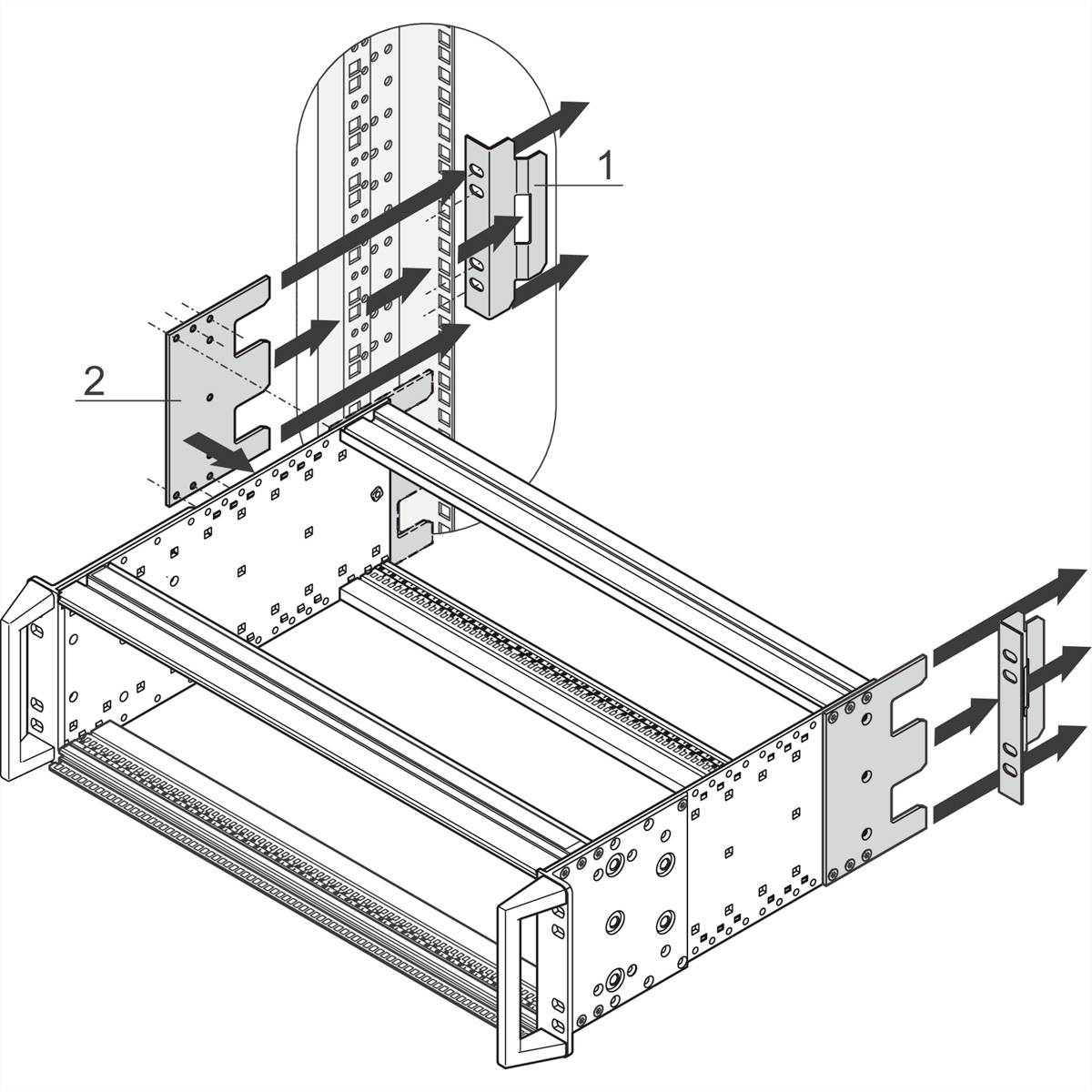 1

2