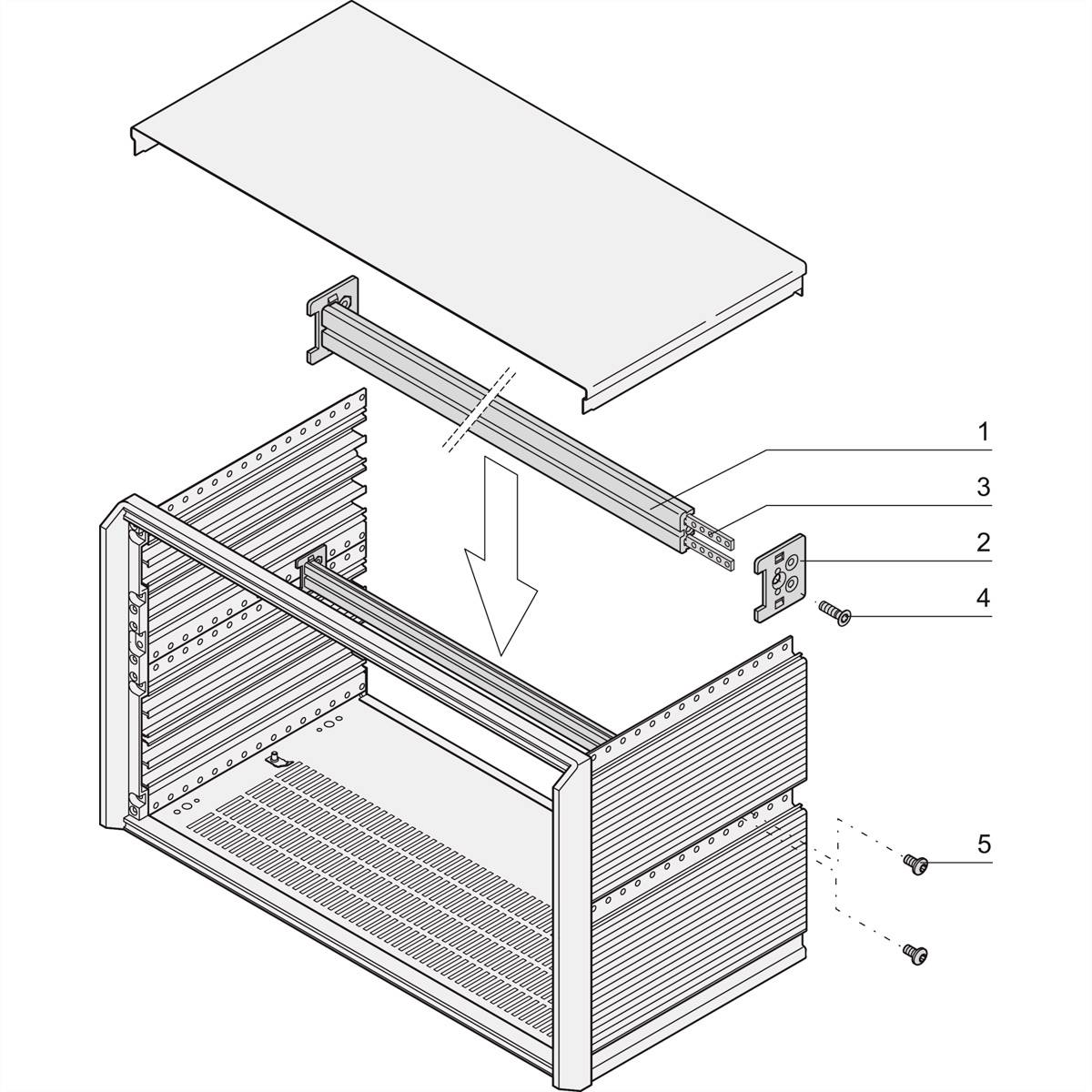 1
3
2
4
5