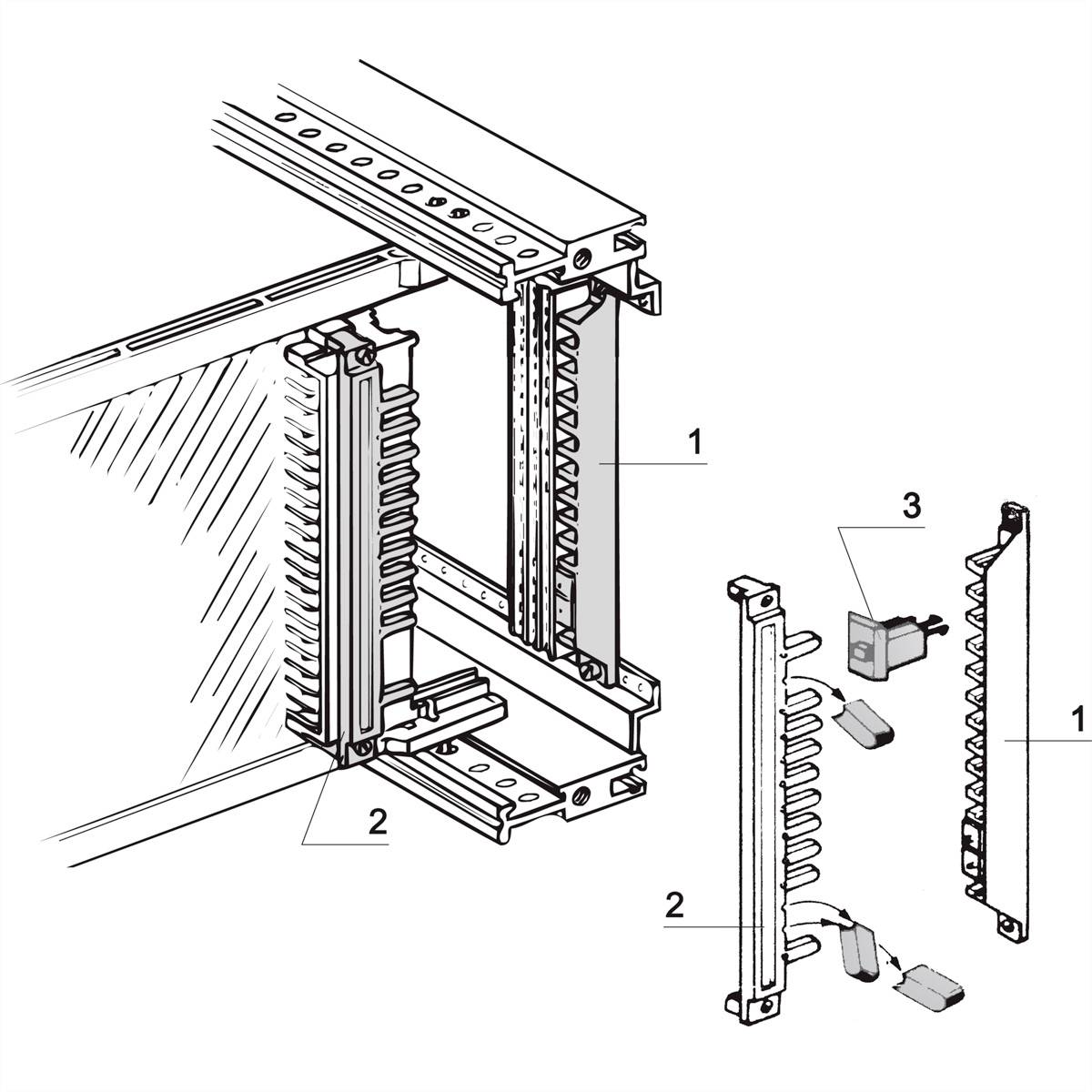 1
3
1
2
2