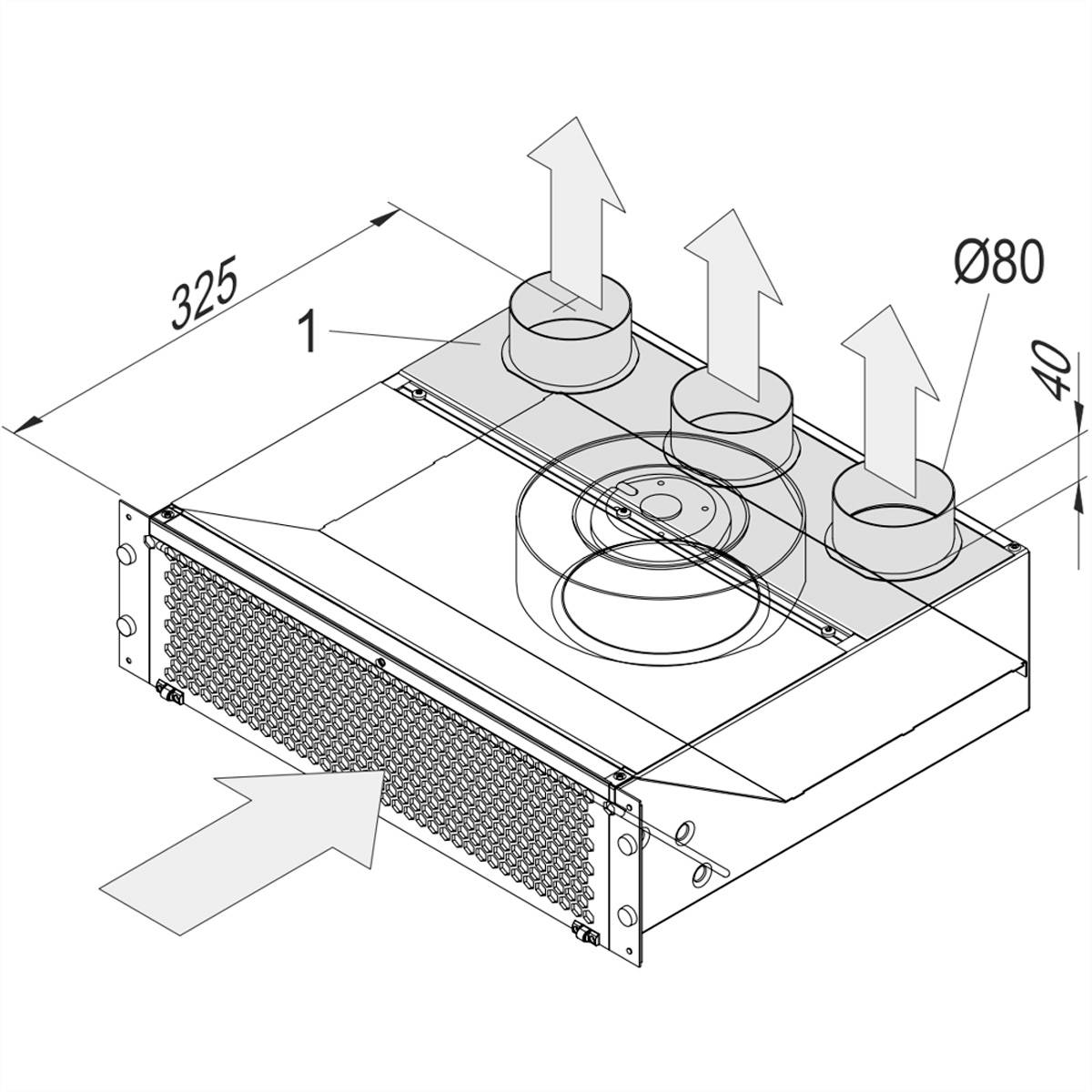 325

1

Ø80

40