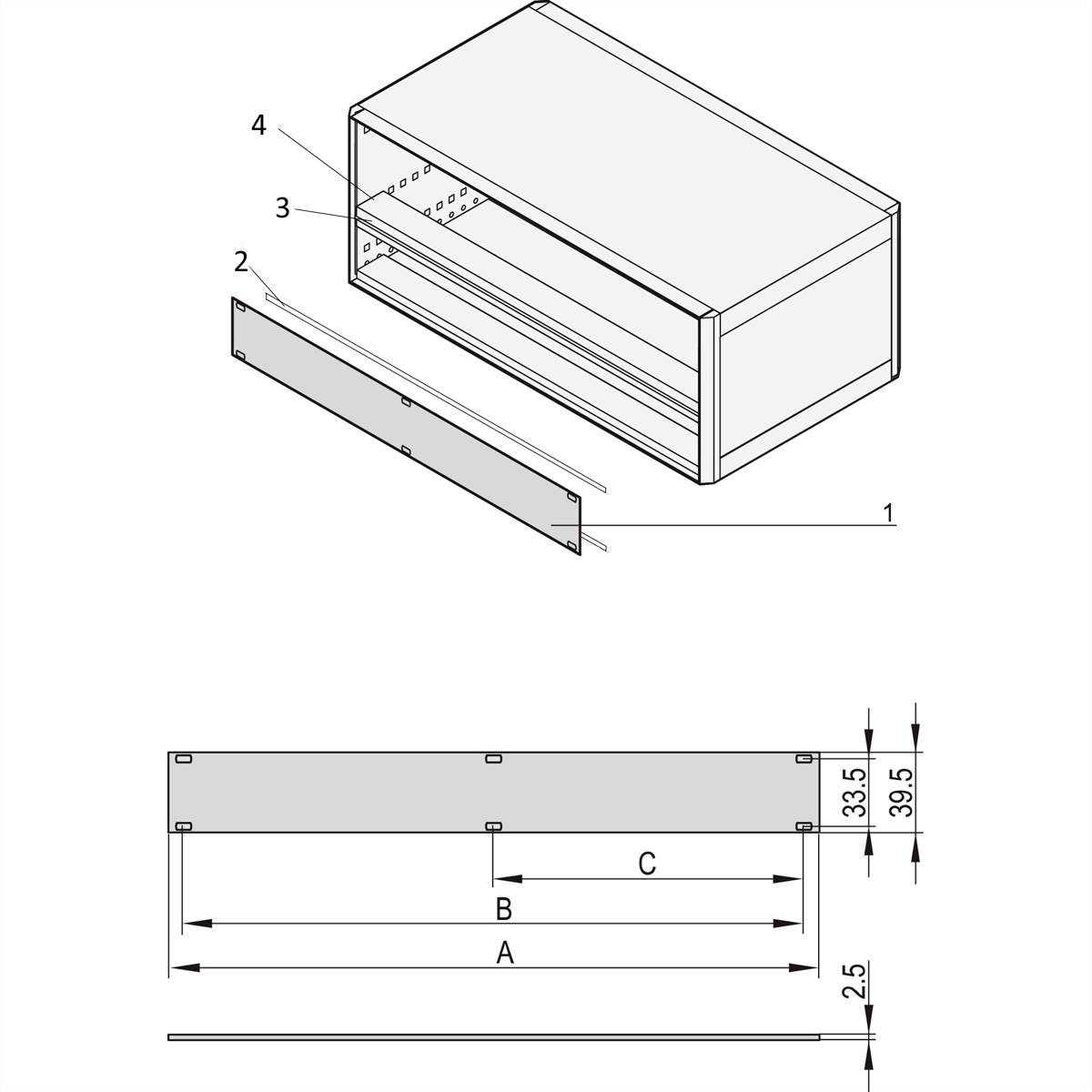 4
3
2
1
33.5
39.5
C
B
A
2.5