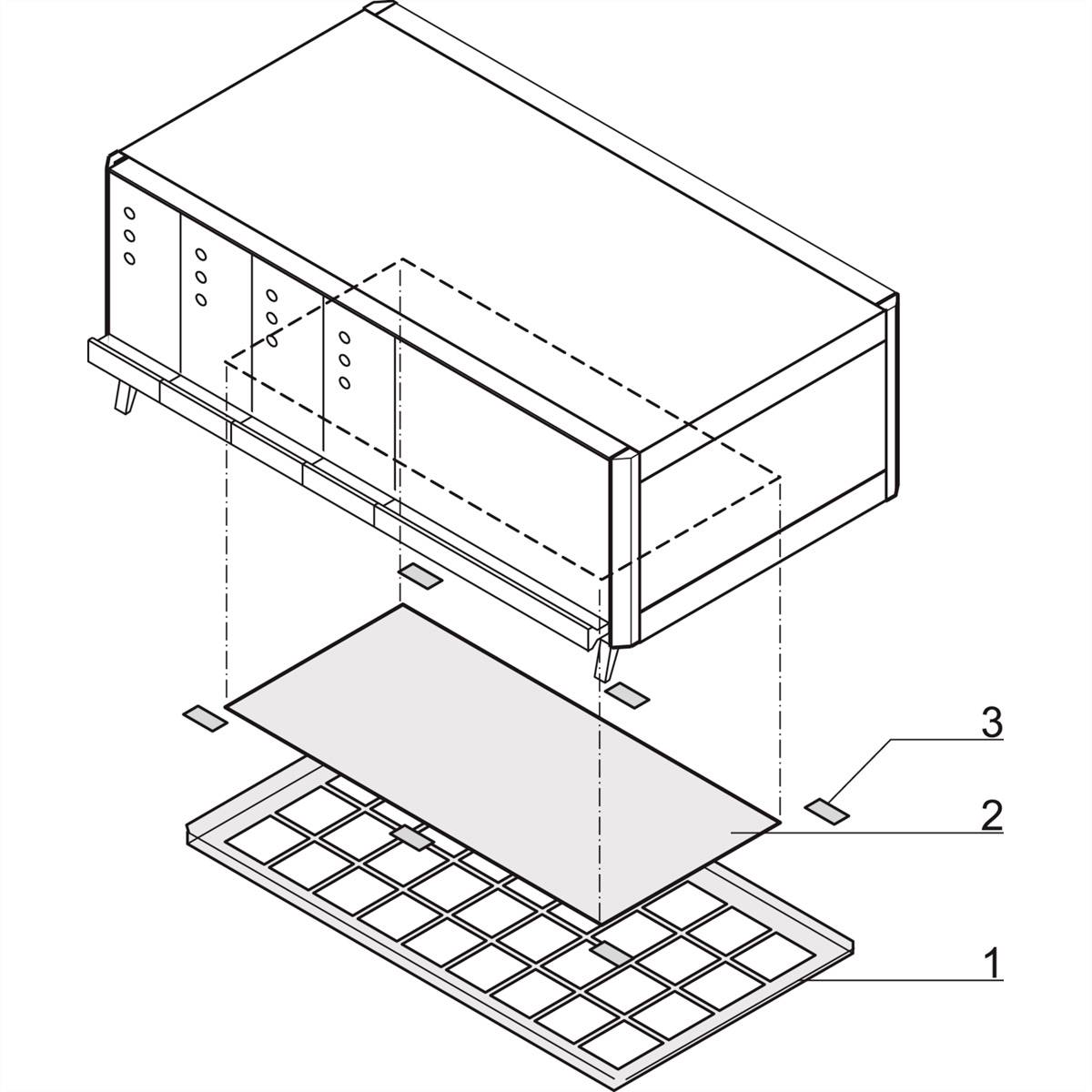 3
2
1