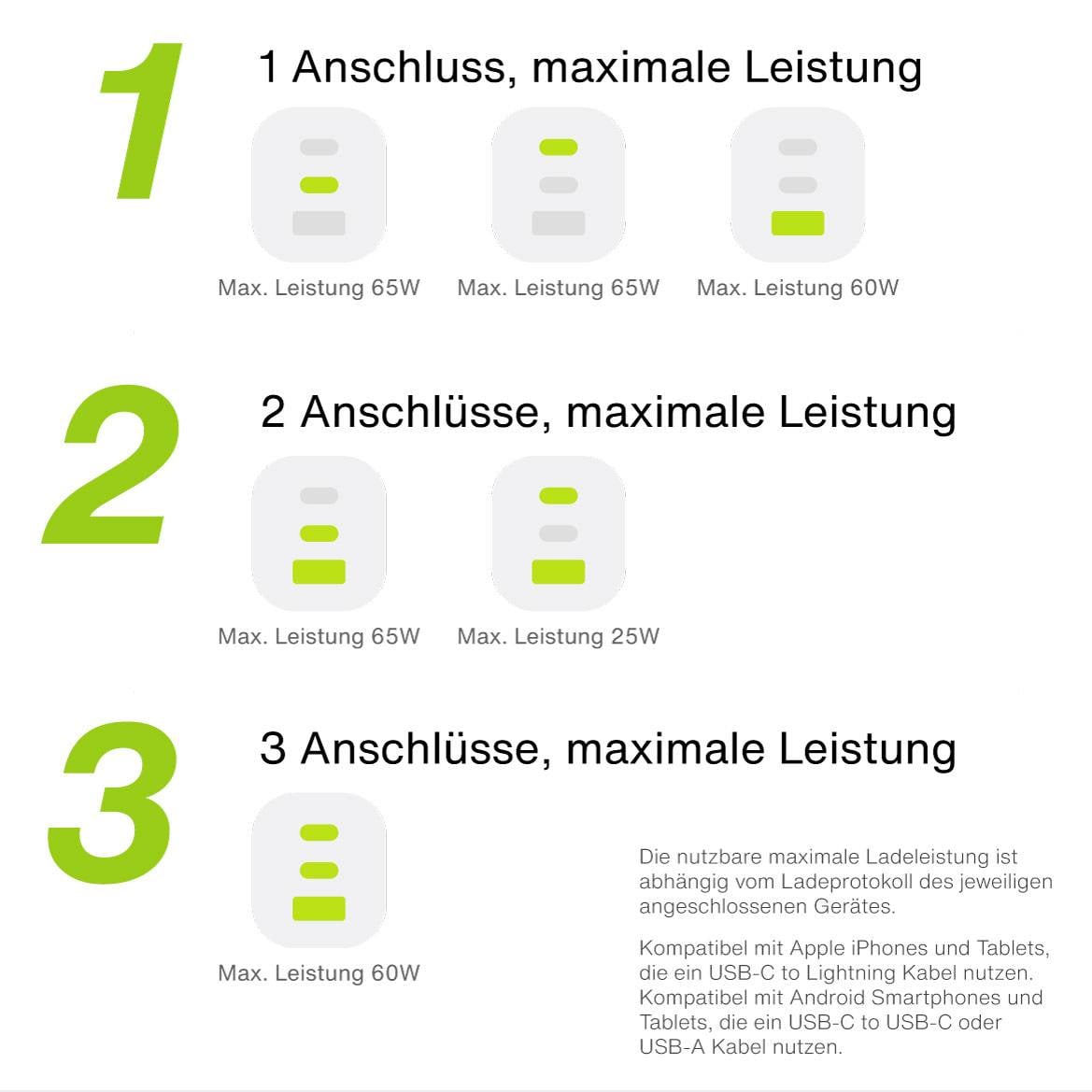 1

1 Anschluss, maximale Leistung

Max. Leistung 65W
Max. Leistung 65W
Max. Leistung 60W

2

2 Anschlüsse, maximale Leistung

Max. Leistung 65W
Max. Leistung 25W

3

3 Anschlüsse, maximale Leistung

Max. Leistung 60W

Die nutzbare maximale Ladeleistung ist abhängig vom Ladeprotokoll des jeweiligen angeschlossenen Gerätes.

Kompatibel mit Apple iPhones und Tablets, die ein USB-C to Lightning Kabel nutzen. Kompatibel mit Android Smartphones und Tablets, die ein USB-C to USB-C oder USB-A Kabel nutzen.